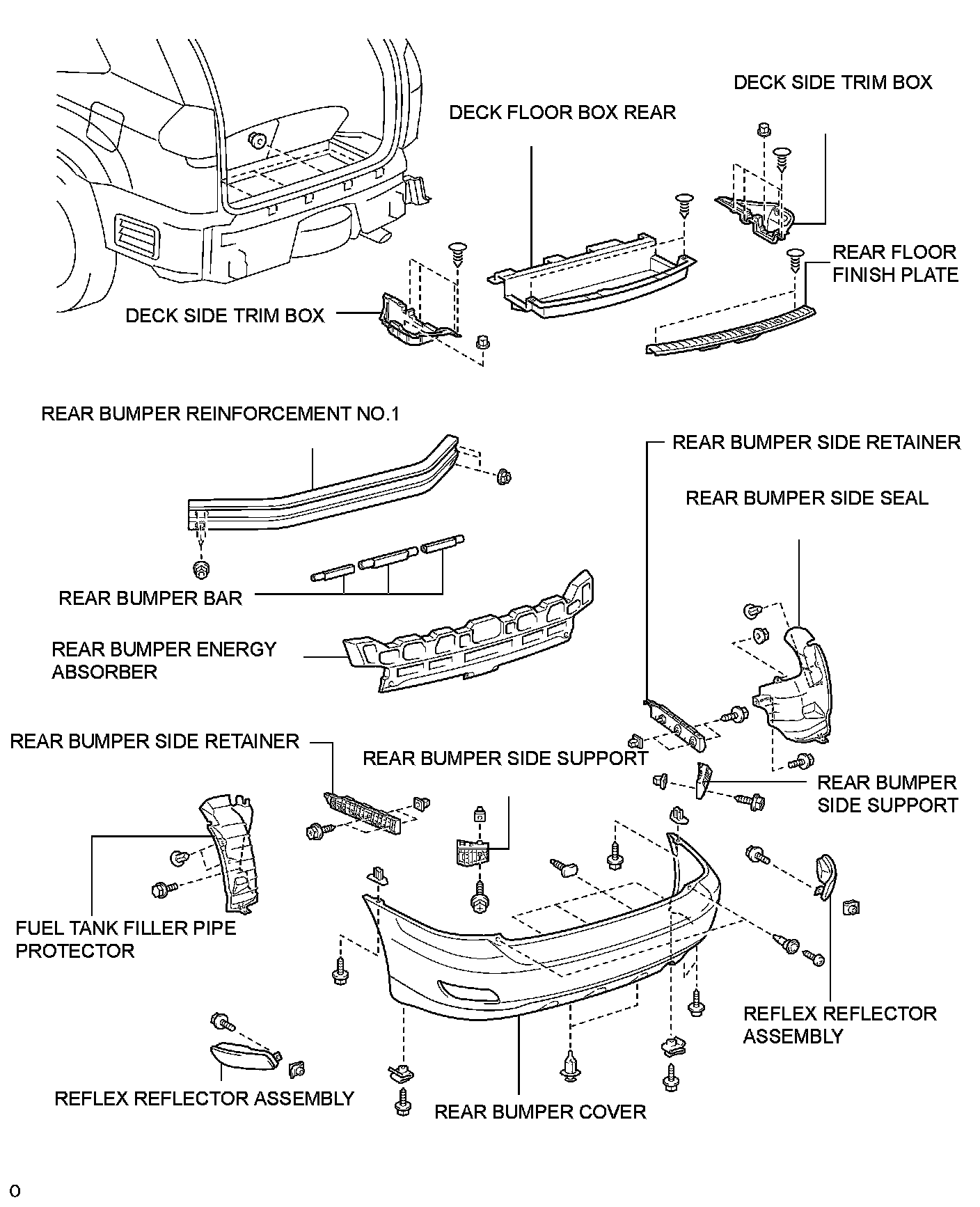 DECK SIDE TRIM BOX

DECK FLOOR BOX REAR

REAR FLOOR FINISH PLATE

DECK SIDE TRIM BOX

REAR BUMPER REINFORCEMENT NO.1

REAR BUMPER SIDE RETAINER

REAR BUMPER SIDE SEAL

REAR BUMPER BAR

REAR BUMPER ENERGY ABSORBER

REAR BUMPER SIDE RETAINER

REAR BUMPER SIDE SUPPORT

REAR BUMPER SIDE SUPPORT

FUEL TANK FILLER PIPE PROTECTOR

REFLEX REFLECTOR ASSEMBLY

REFLEX REFLECTOR ASSEMBLY

REAR BUMPER COVER

0