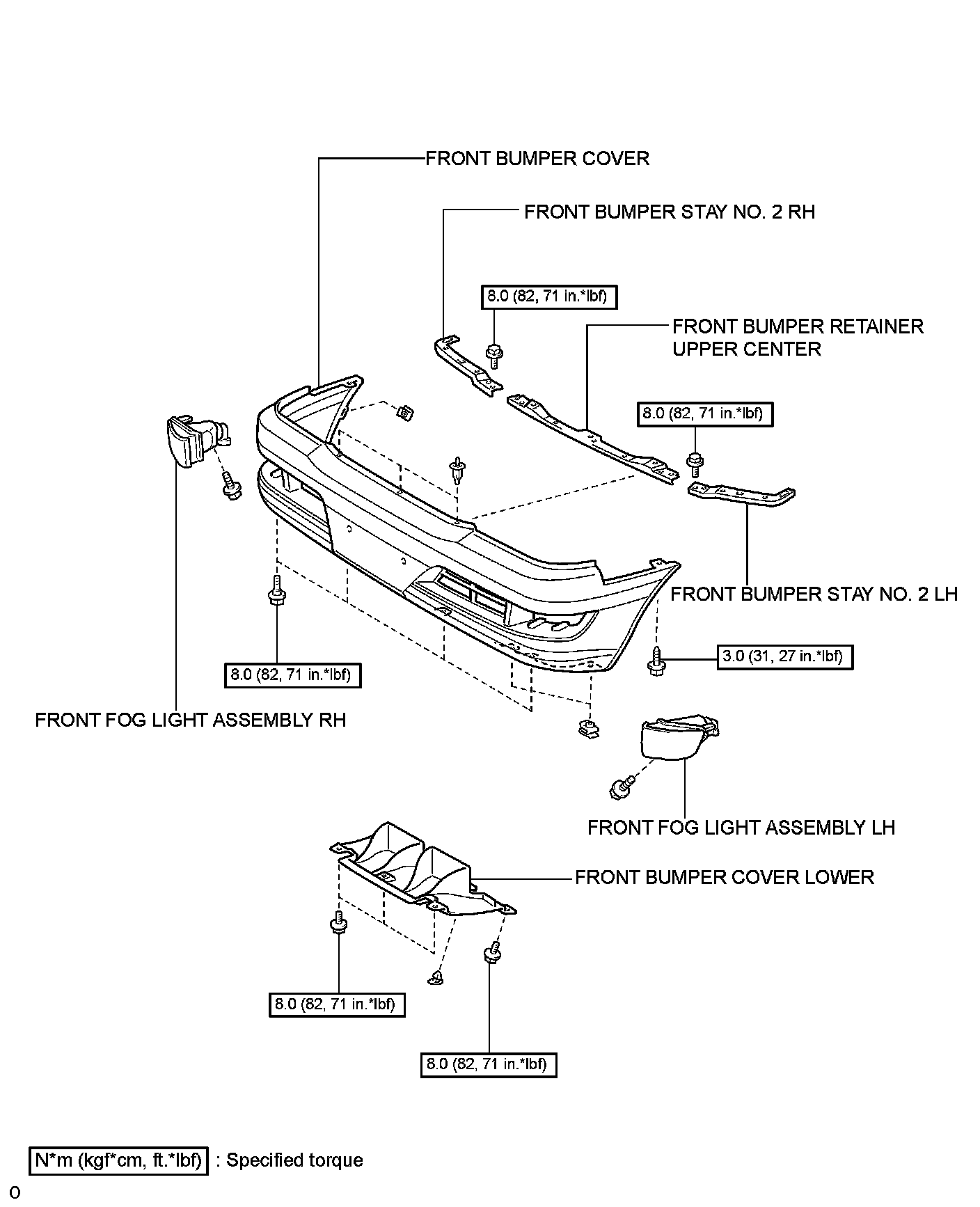 FRONT BUMPER COVER

FRONT BUMPER STAY NO. 2 RH

8.0 (82, 71 in.*lbf)

FRONT BUMPER RETAINER UPPER CENTER

8.0 (82, 71 in.*lbf)

FRONT BUMPER STAY NO. 2 LH

3.0 (31, 27 in.*lbf)

8.0 (82, 71 in.*lbf)

FRONT FOG LIGHT ASSEMBLY RH

FRONT FOG LIGHT ASSEMBLY LH

FRONT BUMPER COVER LOWER

8.0 (82, 71 in.*lbf)

8.0 (82, 71 in.*lbf)

N*m (kgf*cm, ft.*lbf) : Specified torque

O