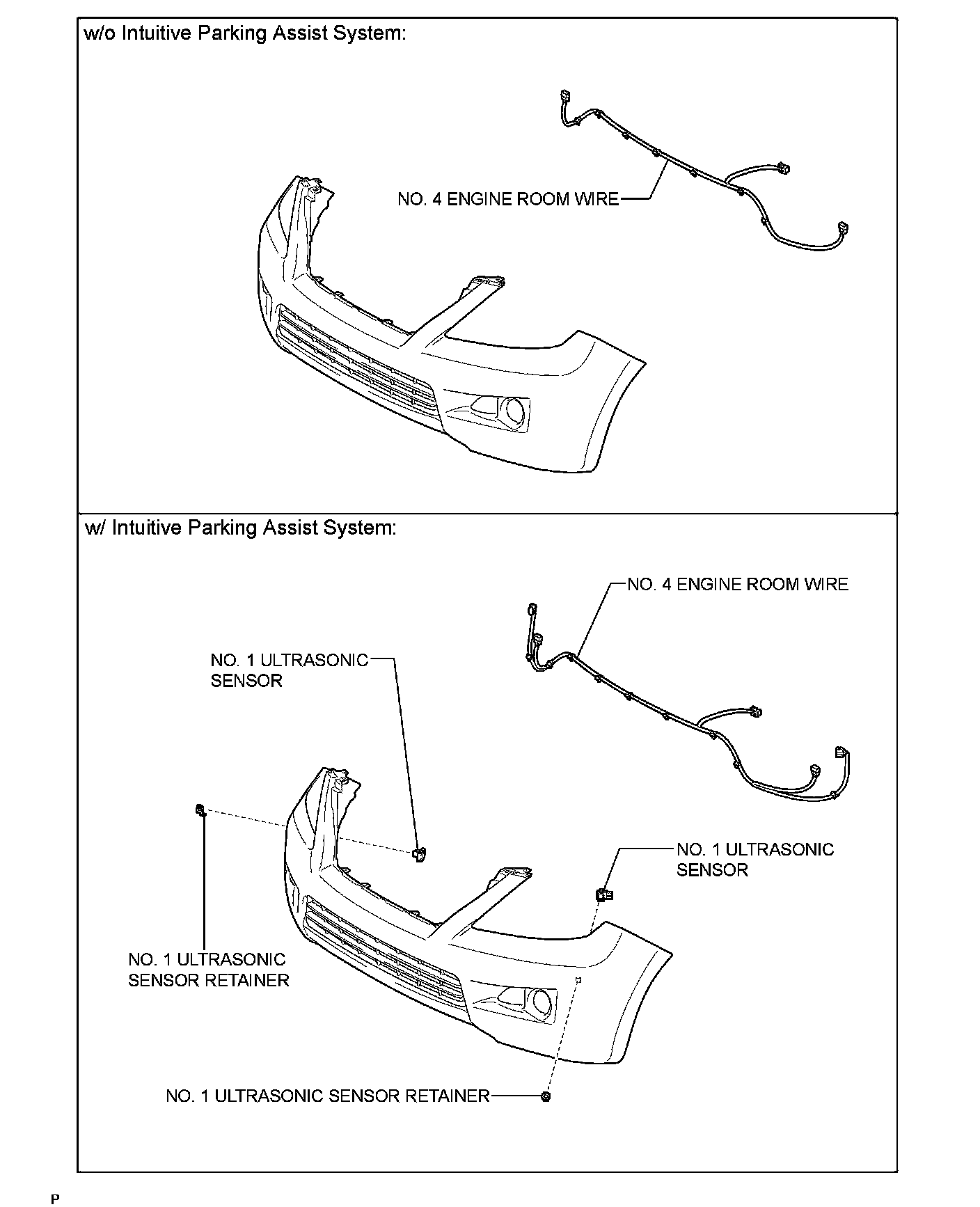 w/o Intuitive Parking Assist System:

NO. 4 ENGINE ROOM WIRE

w/ Intuitive Parking Assist System:

NO. 4 ENGINE ROOM WIRE

NO. 1 ULTRASONIC SENSOR

NO. 1 ULTRASONIC SENSOR

NO. 1 ULTRASONIC SENSOR RETAINER

NO. 1 ULTRASONIC SENSOR RETAINER

P