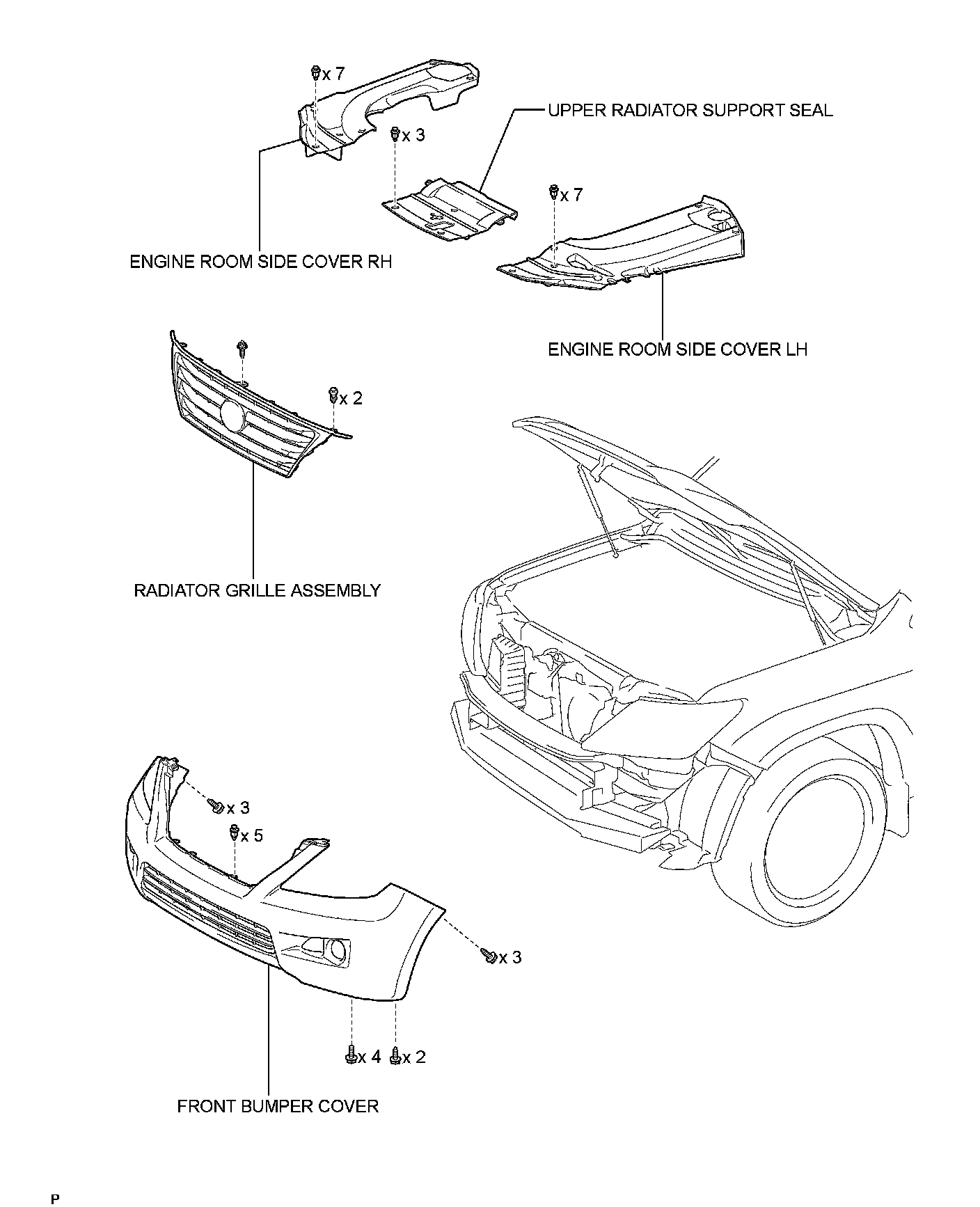 x 7

UPPER RADIATOR SUPPORT SEAL

x 3

x 7

ENGINE ROOM SIDE COVER RH

ENGINE ROOM SIDE COVER LH

x 2

RADIATOR GRILLE ASSEMBLY

x 3

x 5

x 3

x 4

x 2

FRONT BUMPER COVER

P