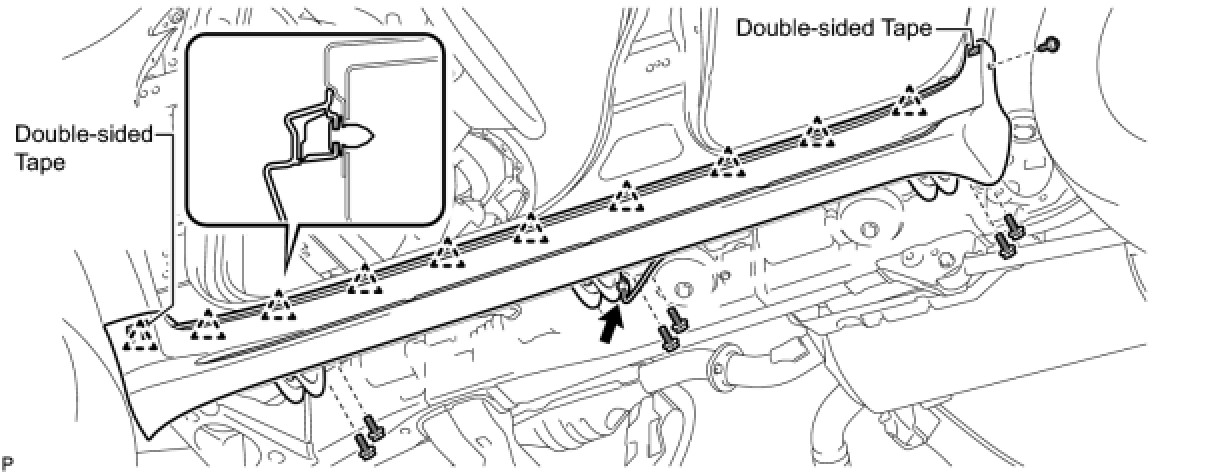 Double-sided Tape

Double-sided Tape

P