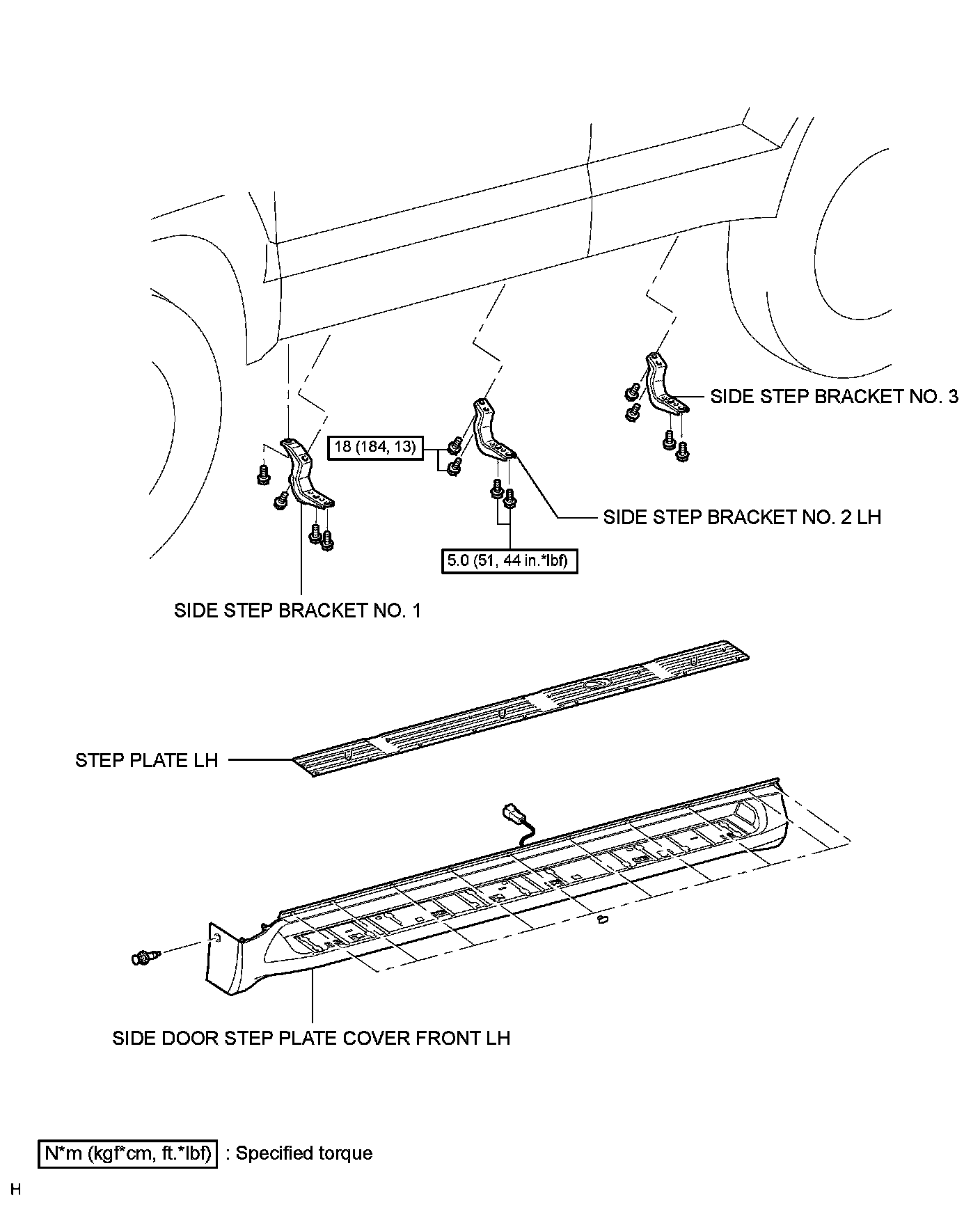 SIDE STEP BRACKET NO. 3

18 (184, 13)

SIDE STEP BRACKET NO. 2 LH

5.0 (51, 44 in.*lbf)

SIDE STEP BRACKET NO. 1

STEP PLATE LH

SIDE DOOR STEP PLATE COVER FRONT LH

N*m (kgf*cm, ft.*lbf) : Specified torque

H