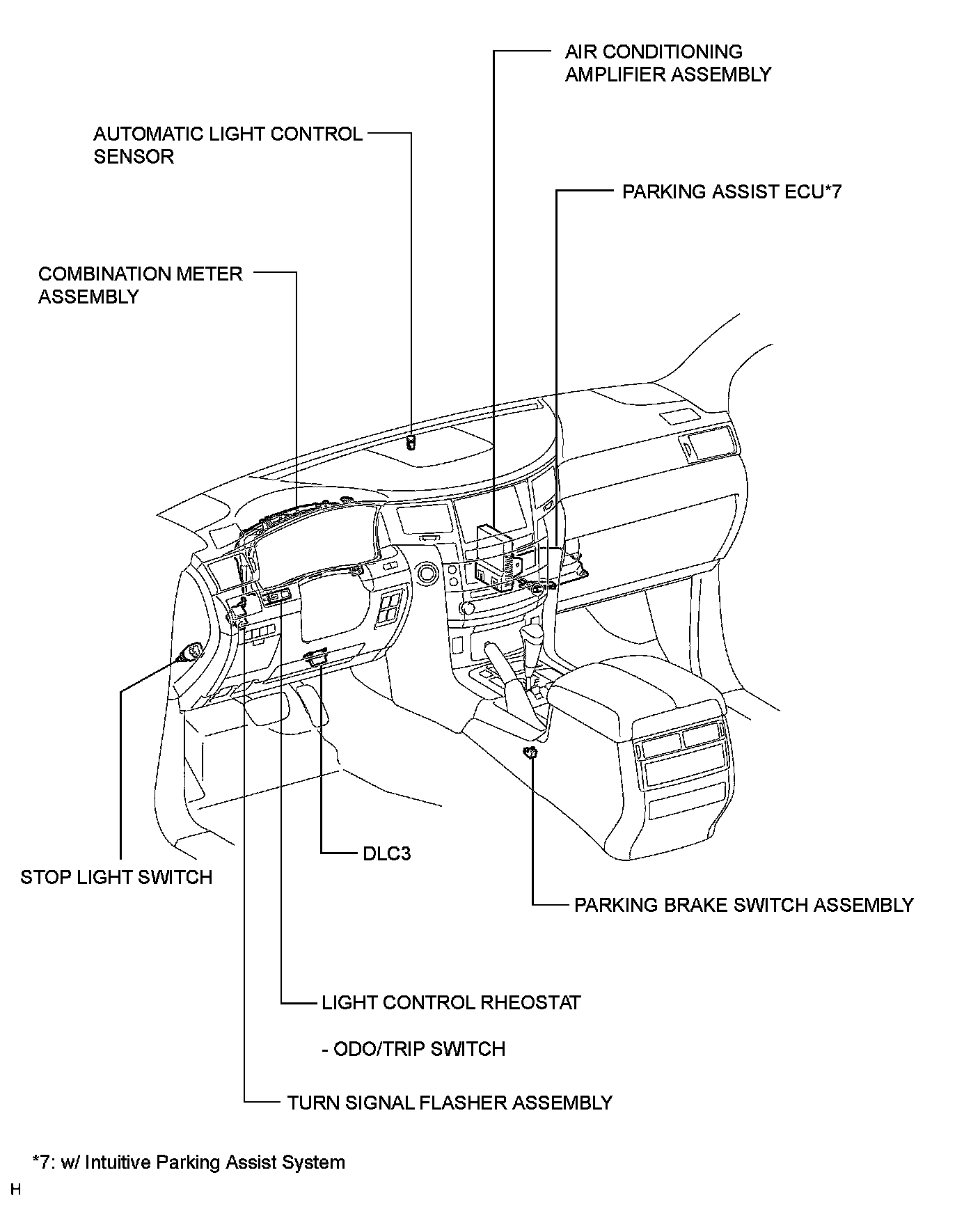 AIR CONDITIONING AMPLIFIER ASSEMBLY

AUTOMATIC LIGHT CONTROL SENSOR

PARKING ASSIST ECU*7

COMBINATION METER ASSEMBLY

DLC3

STOP LIGHT SWITCH

PARKING BRAKE SWITCH ASSEMBLY

LIGHT CONTROL RHEOSTAT

- ODO/TRIP SWITCH

TURN SIGNAL FLASHER ASSEMBLY

*7: w/ Intuitive Parking Assist System

H