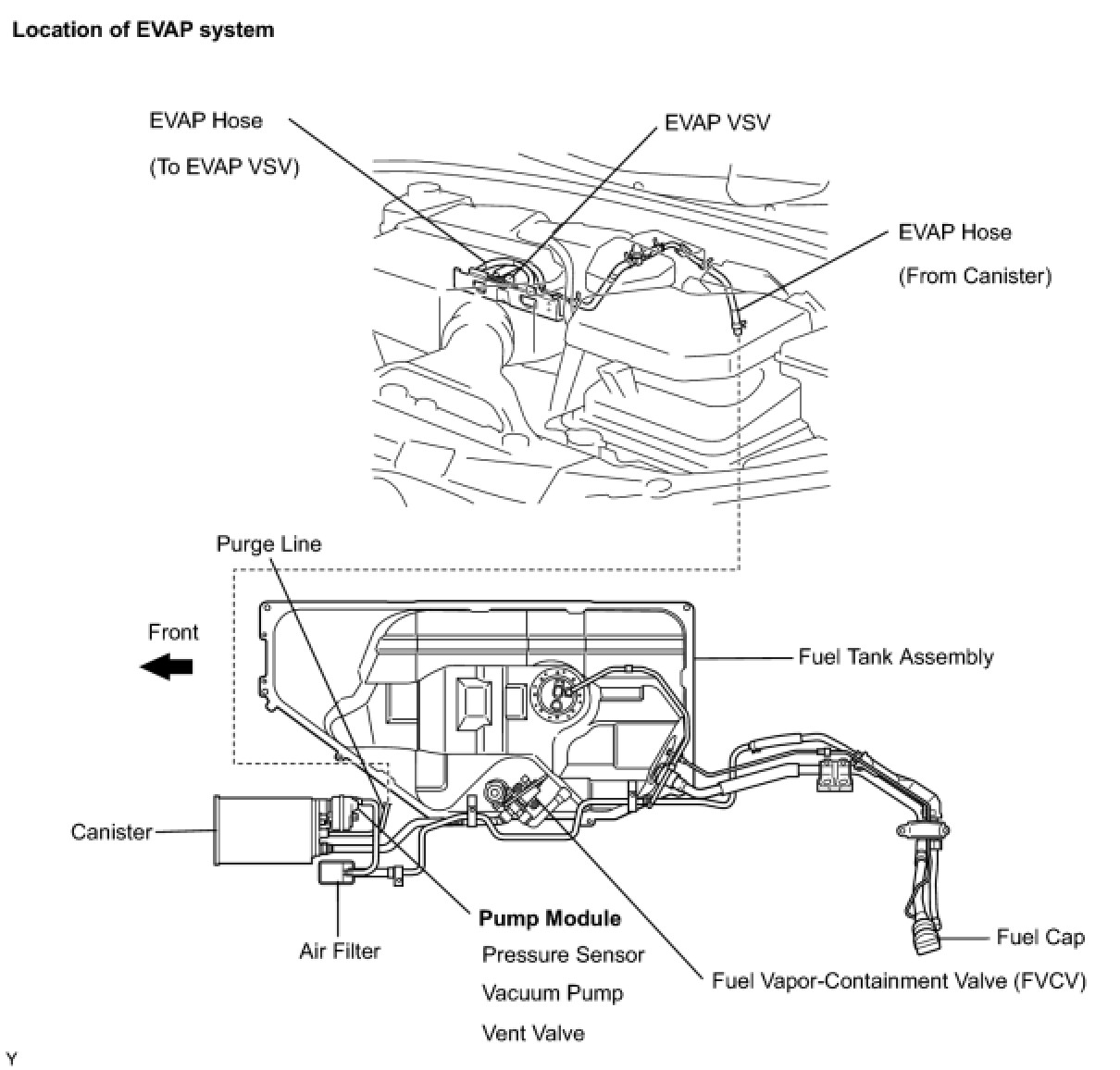 Location of EVAP system

EVAP Hose
(To EVAP VSV)

EVAP VSV

EVAP Hose
(From Canister)

Purge Line

Front

Fuel Tank Assembly

Canister

Air Filter

Pump Module
Pressure Sensor
Vacuum Pump
Vent Valve

Fuel Vapor-Containment Valve (FVCV)

Fuel Cap

Y