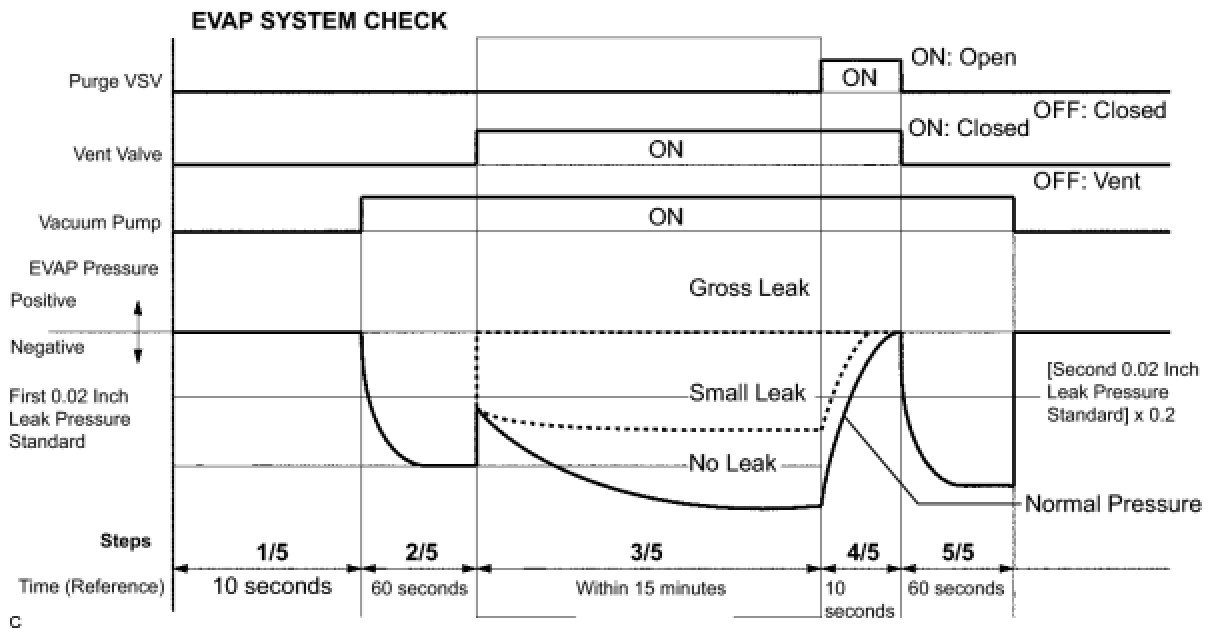 EVAP SYSTEM CHECK

Purge VSV
ON
ON: Open
OFF: Closed

Vent Valve
ON
ON: Closed
OFF: Vent

Vacuum Pump
ON

EVAP Pressure
Positive
Negative
Gross Leak
First 0.02 Inch Leak Pressure Standard
Small Leak
No Leak
[Second 0.02 Inch Leak Pressure Standard] x 0.2
Normal Pressure

Steps
1/5
2/5
3/5
4/5
5/5

Time (Reference)
10 seconds
60 seconds
Within 15 minutes
10 seconds
60 seconds

C