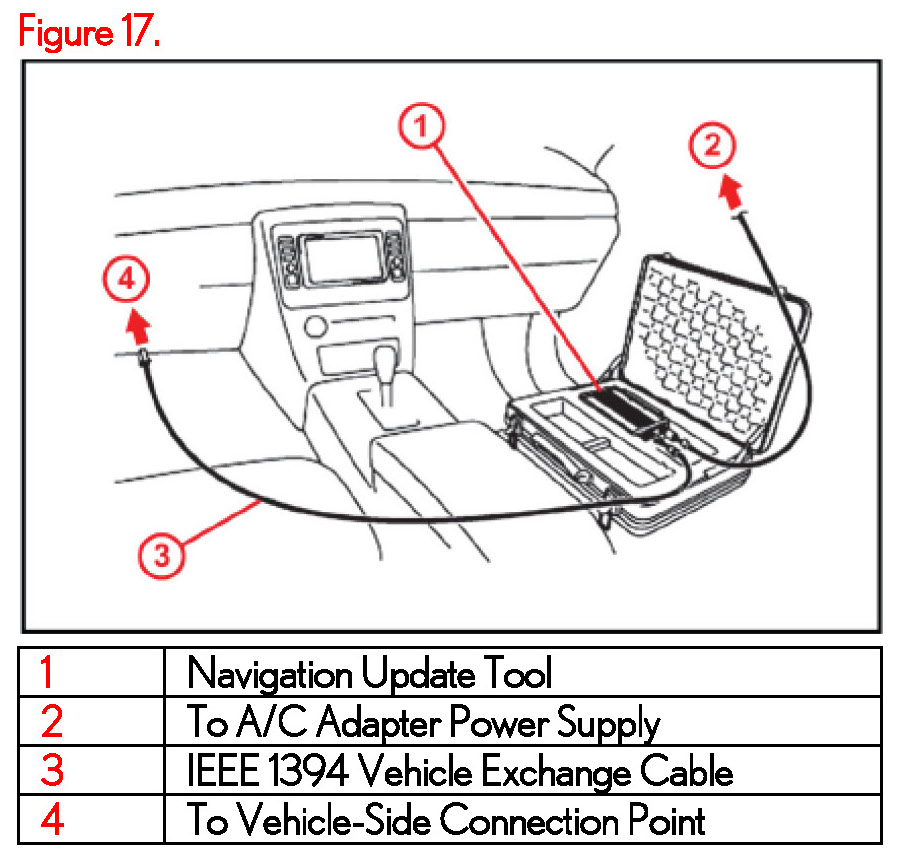 Figure 17.

1

2

4

3

| 1 | Navigation Update Tool |
|---|---|
| 2 | To A/C Adapter Power Supply |
| 3 | IEEE 1394 Vehicle Exchange Cable |
| 4 | To Vehicle-Side Connection Point |