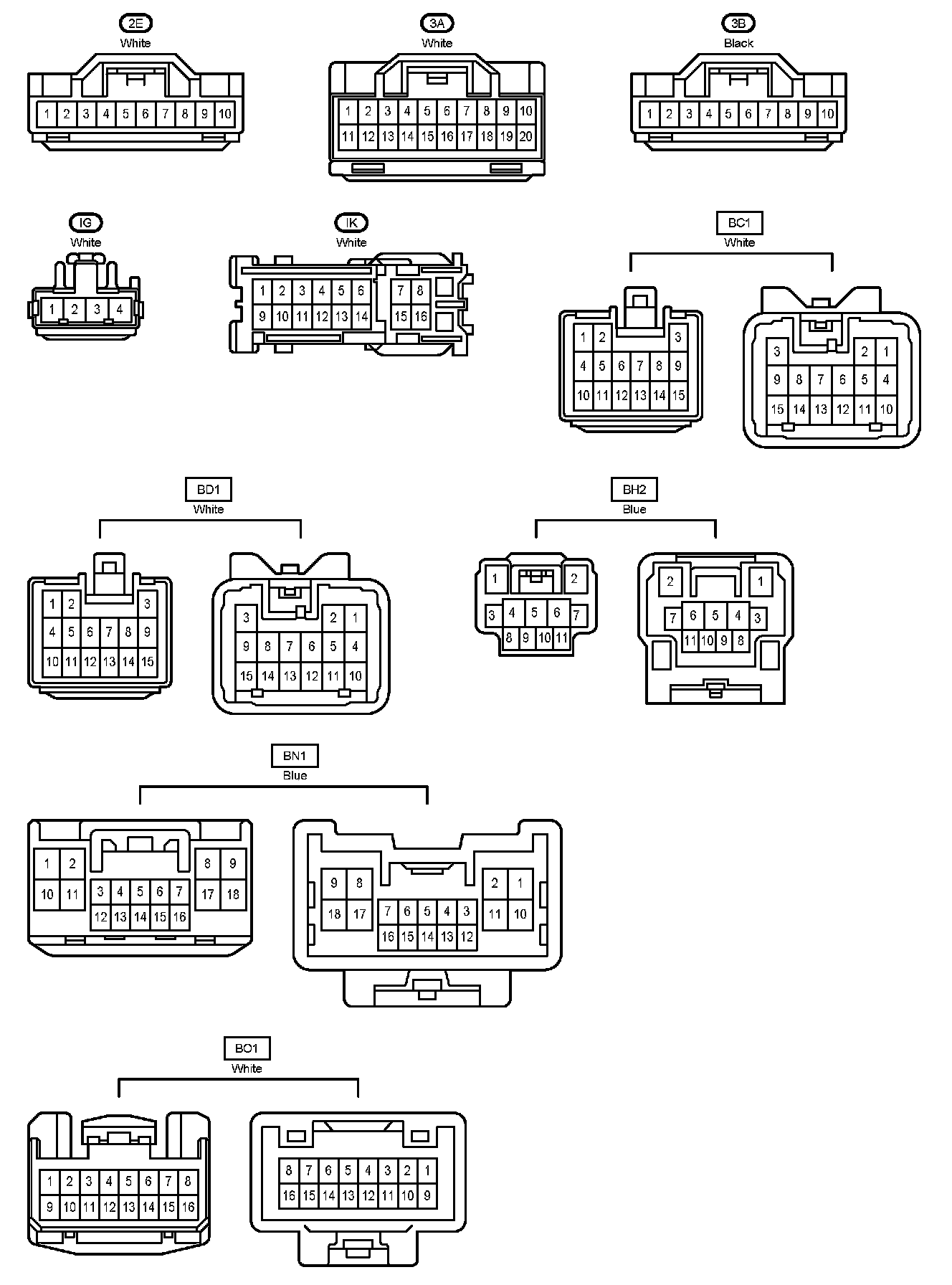 2E
White
1 2 3 4 5 6 7 8 9 10

3A
White
1 2 3 4 5 6 7 8 9 10
11 12 13 14 15 16 17 18 19 20

3B
Black
1 2 3 4 5 6 7 8 9 10

IG
White
1 2 3 4

IK
White
1 2 3 4 5 6 7 8
9 10 11 12 13 14 15 16

BC1
White
1 2 3
4 5 6 7 8 9
10 11 12 13 14 15

3 2 1
9 8 7 6 5 4
15 14 13 12 11 10

BD1
White
1 2 3
4 5 6 7 8 9
10 11 12 13 14 15

3 2 1
9 8 7 6 5 4
15 14 13 12 11 10

BH2
Blue
1 2
3 4 5 6 7
8 9 10 11

2 1
7 6 5 4 3
11 10 9 8

BN1
Blue
1 2 8 9
10 11 3 4 5 6 7 17 18
12 13 14 15 16

9 8 2 1
18 17 7 6 5 4 3 11 10
16 15 14 13 12

BO1
White
1 2 3 4 5 6 7 8
9 10 11 12 13 14 15 16

8 7 6 5 4 3 2 1
16 15 14 13 12 11 10 9