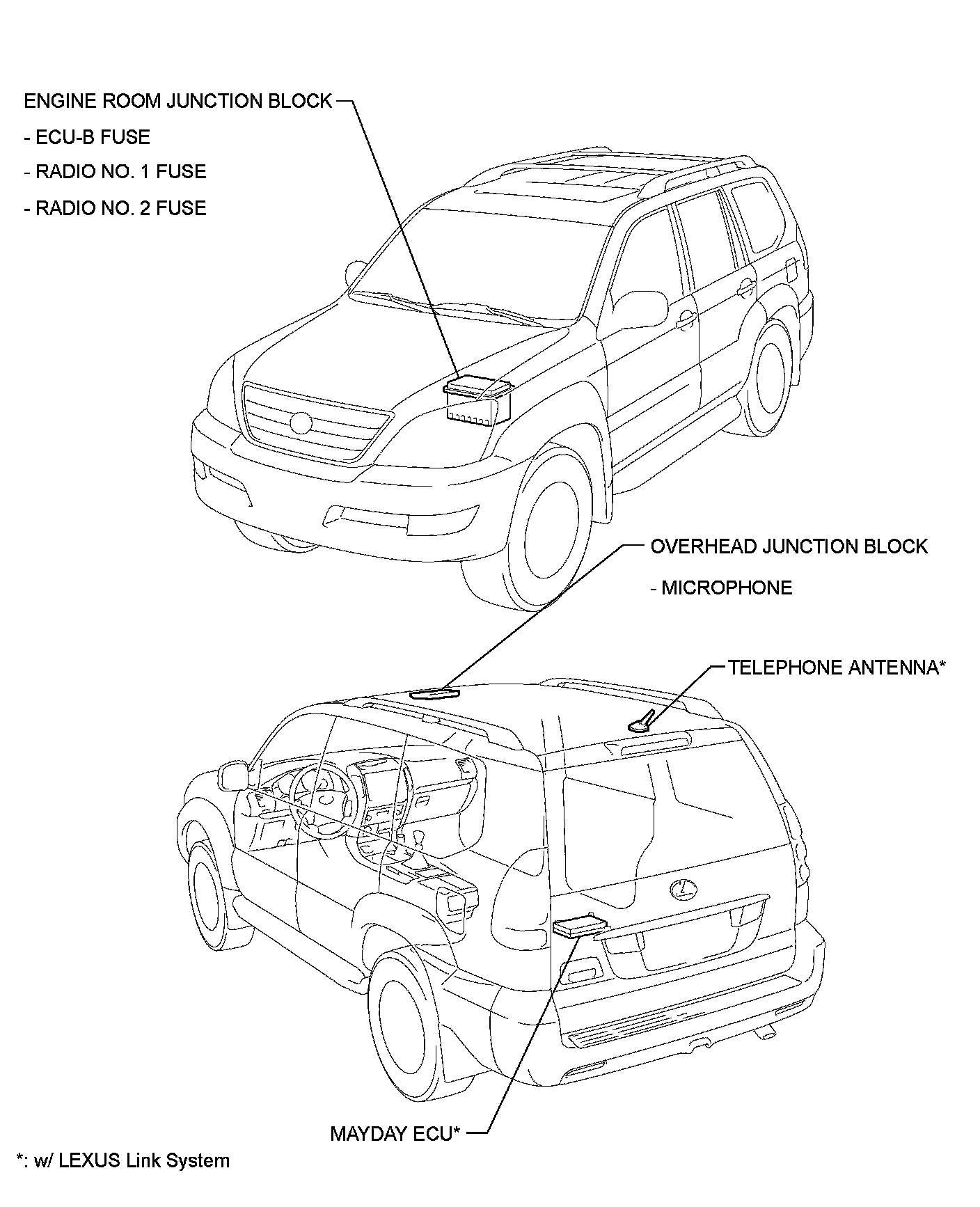 ENGINE ROOM JUNCTION BLOCK
- ECU-B FUSE
- RADIO NO. 1 FUSE
- RADIO NO. 2 FUSE

OVERHEAD JUNCTION BLOCK
- MICROPHONE

TELEPHONE ANTENNA*

MAYDAY ECU*

*: w/ LEXUS Link System