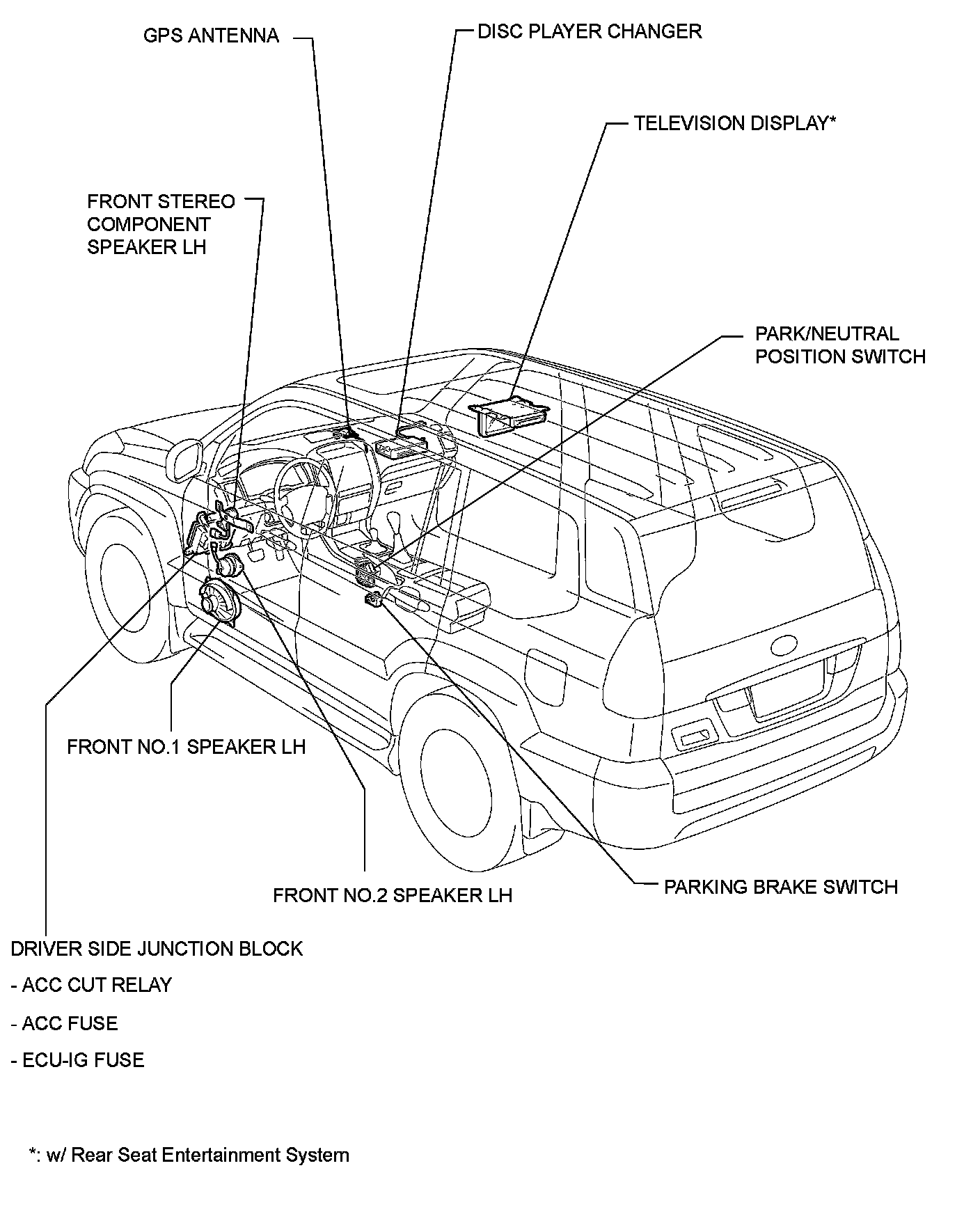 GPS ANTENNA

DISC PLAYER CHANGER

TELEVISION DISPLAY*

FRONT STEREO COMPONENT SPEAKER LH

PARK/NEUTRAL POSITION SWITCH

FRONT NO.1 SPEAKER LH

FRONT NO.2 SPEAKER LH

PARKING BRAKE SWITCH

DRIVER SIDE JUNCTION BLOCK
- ACC CUT RELAY
- ACC FUSE
- ECU-IG FUSE

*: w/ Rear Seat Entertainment System