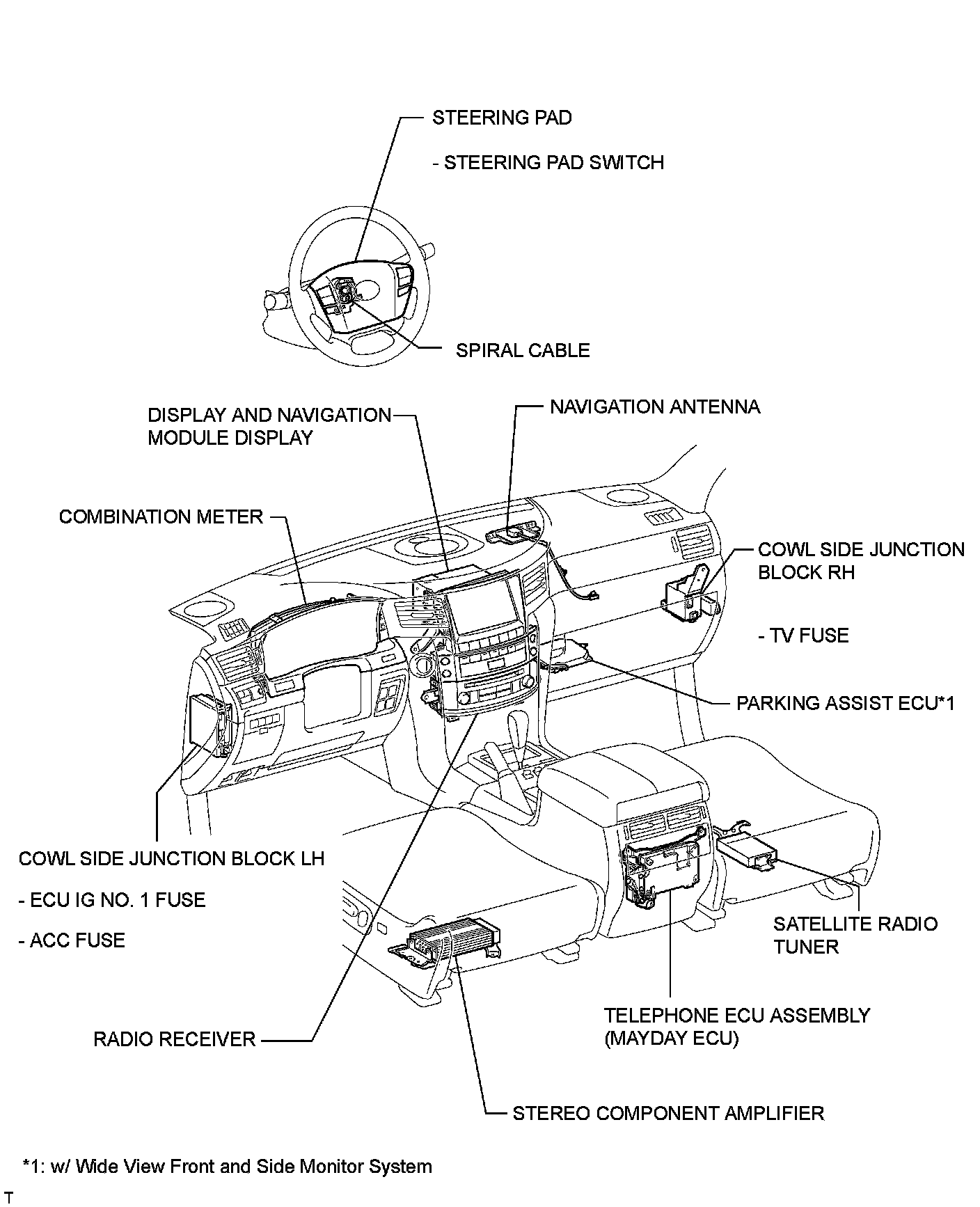 STEERING PAD

- STEERING PAD SWITCH

SPIRAL CABLE

DISPLAY AND NAVIGATION MODULE DISPLAY

NAVIGATION ANTENNA

COMBINATION METER

COWL SIDE JUNCTION BLOCK RH

- TV FUSE

PARKING ASSIST ECU*1

COWL SIDE JUNCTION BLOCK LH

- ECU IG NO. 1 FUSE

- ACC FUSE

SATELLITE RADIO TUNER

TELEPHONE ECU ASSEMBLY (MAYDAY ECU)

RADIO RECEIVER

STEREO COMPONENT AMPLIFIER

*1: w/ Wide View Front and Side Monitor System

T