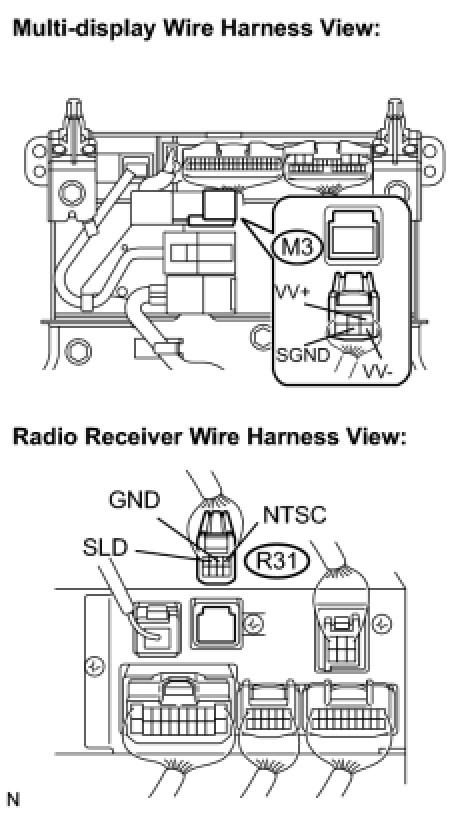 Multi-display Wire Harness View:

M3

VV+

SGND

VV-

Radio Receiver Wire Harness View:

GND

NTSC

SLD

R31

N