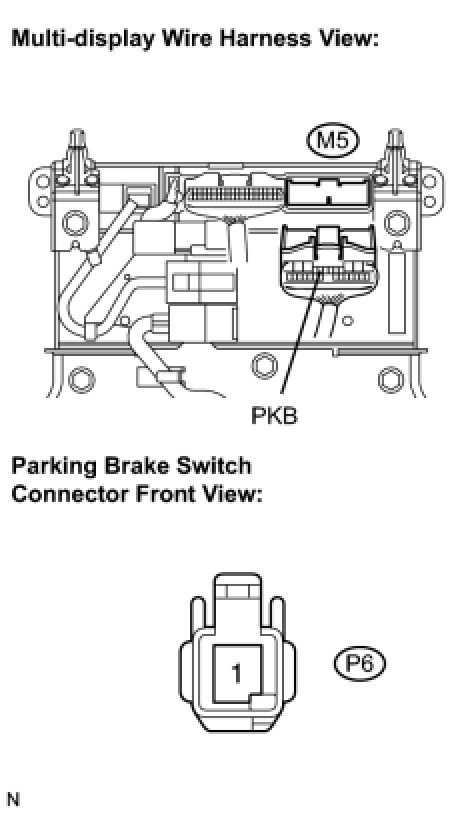 Multi-display Wire Harness View:

M5

PKB

Parking Brake Switch Connector Front View:

1

P6

N