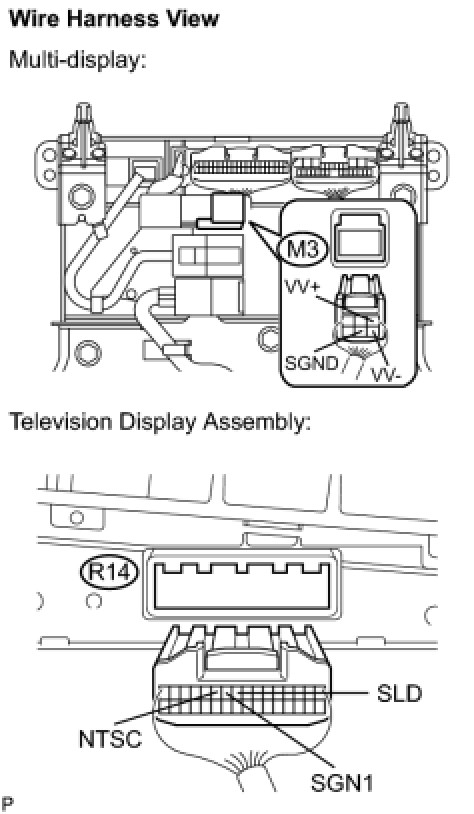 Wire Harness View

Multi-display:

M3

VV+

SGND

VV-

Television Display Assembly:

R14

SLD

NTSC

SGN1

P