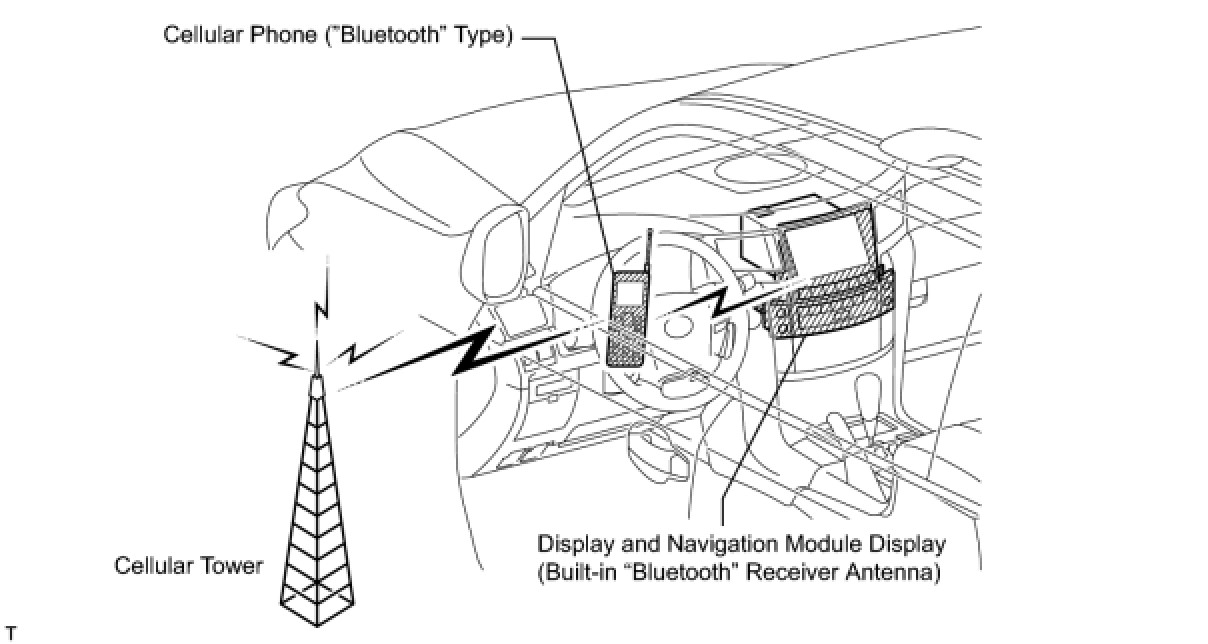 Cellular Phone ("Bluetooth" Type)

Cellular Tower

Display and Navigation Module Display (Built-in "Bluetooth" Receiver Antenna)

T