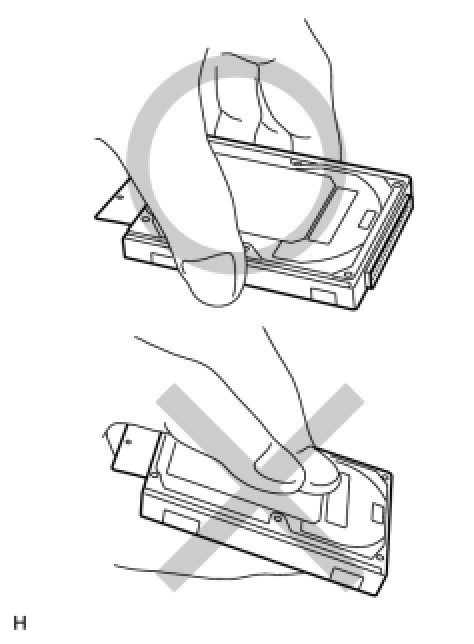 H