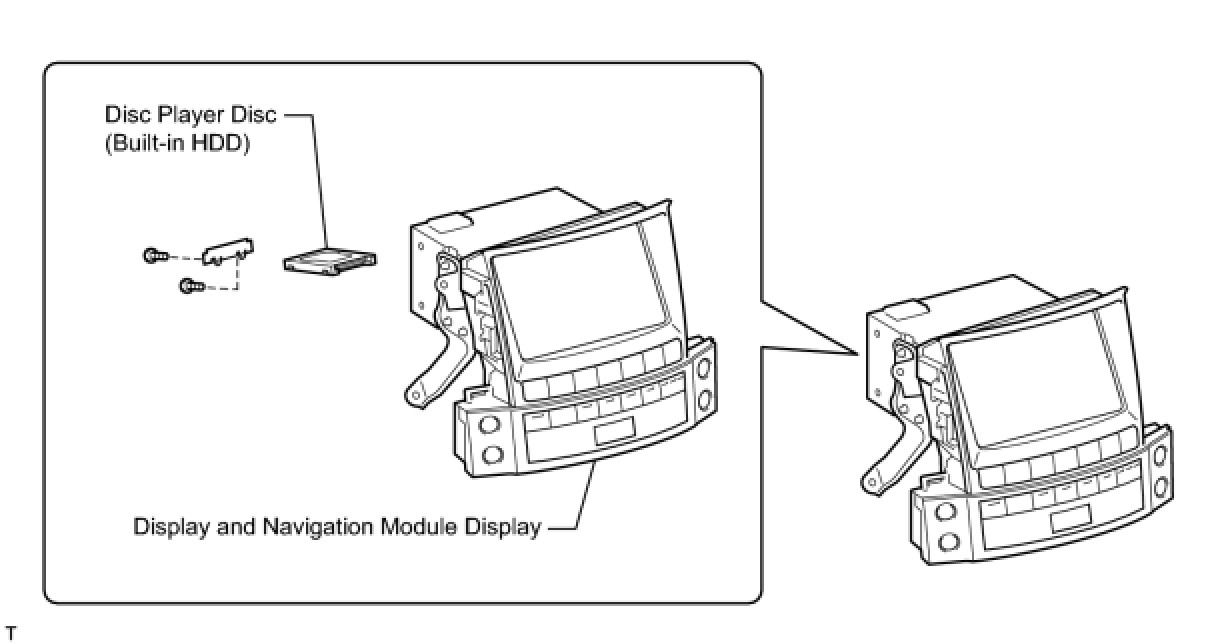 Disc Player Disc
(Built-in HDD)

Display and Navigation Module Display

T