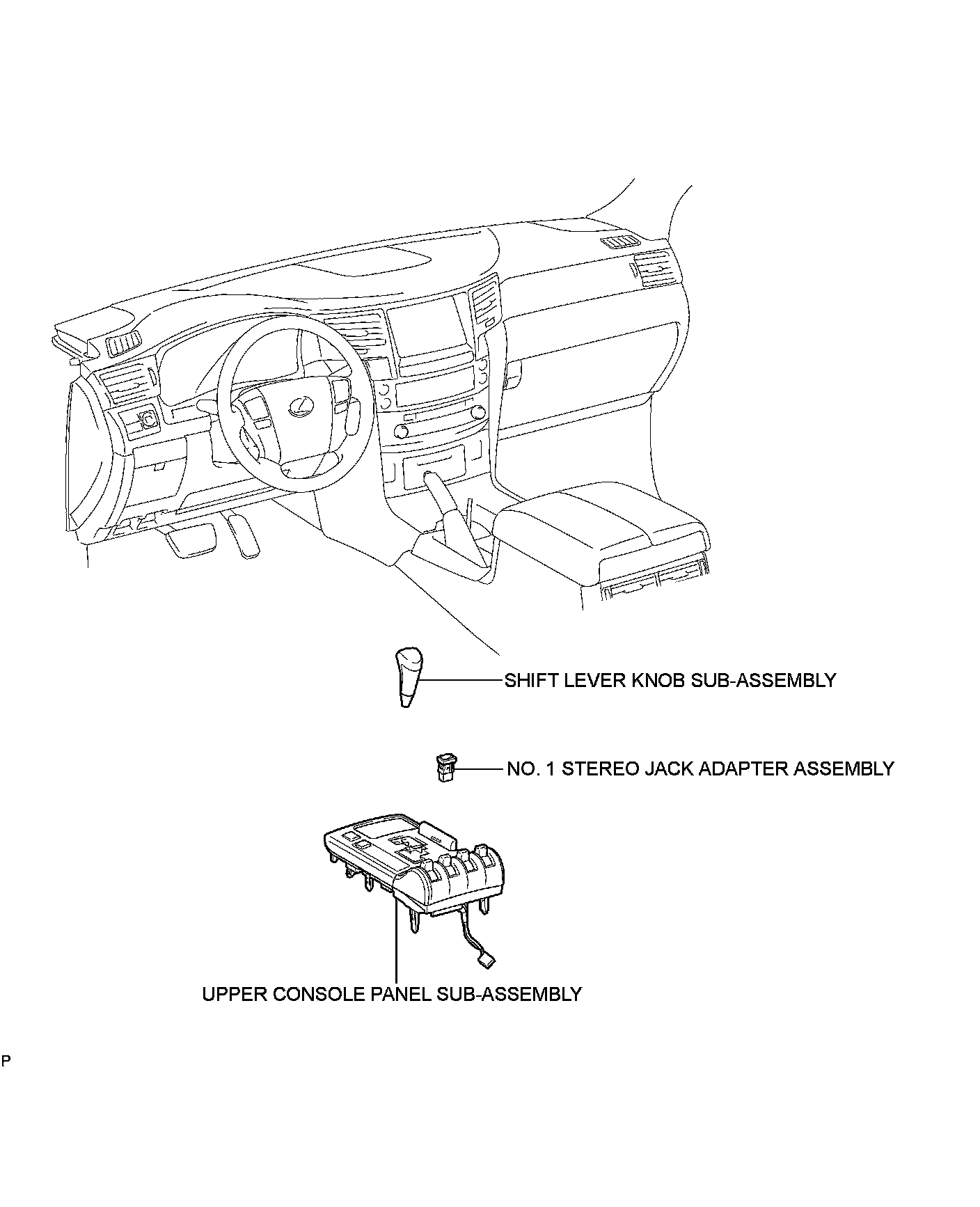 SHIFT LEVER KNOB SUB-ASSEMBLY

NO. 1 STEREO JACK ADAPTER ASSEMBLY

UPPER CONSOLE PANEL SUB-ASSEMBLY

P