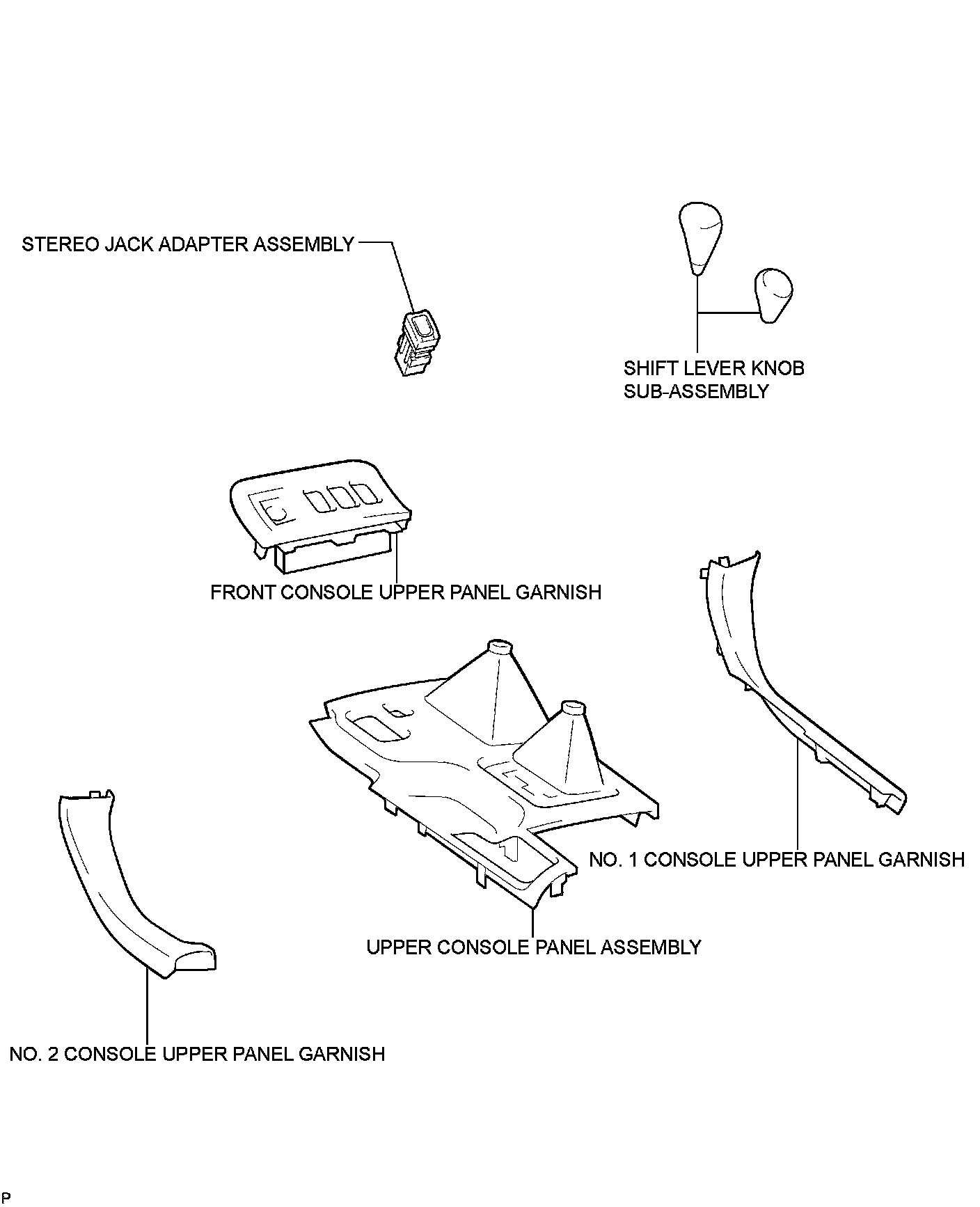 STEREO JACK ADAPTER ASSEMBLY

SHIFT LEVER KNOB SUB-ASSEMBLY

FRONT CONSOLE UPPER PANEL GARNISH

NO. 1 CONSOLE UPPER PANEL GARNISH

UPPER CONSOLE PANEL ASSEMBLY

NO. 2 CONSOLE UPPER PANEL GARNISH

P