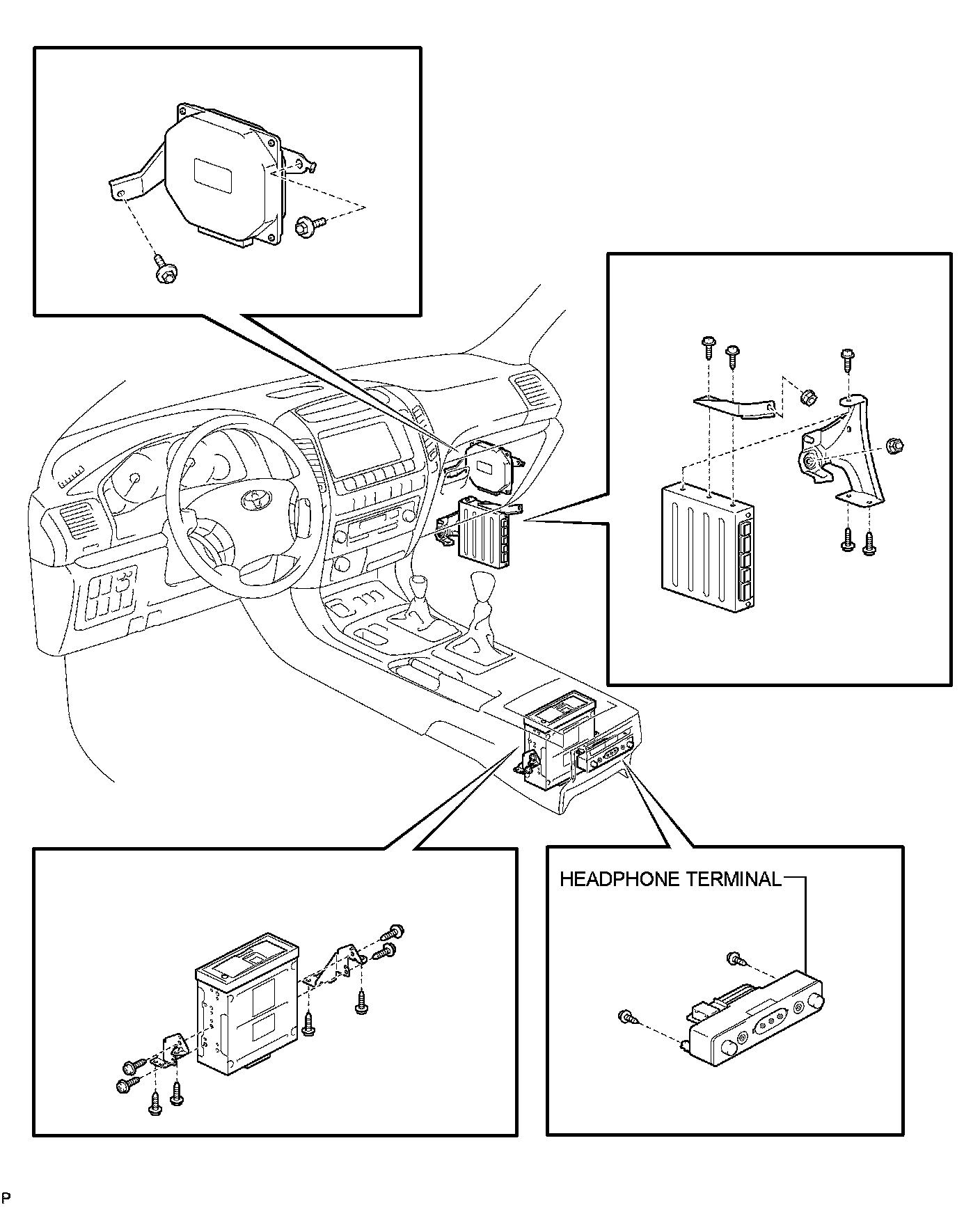 HEADPHONE TERMINAL

P