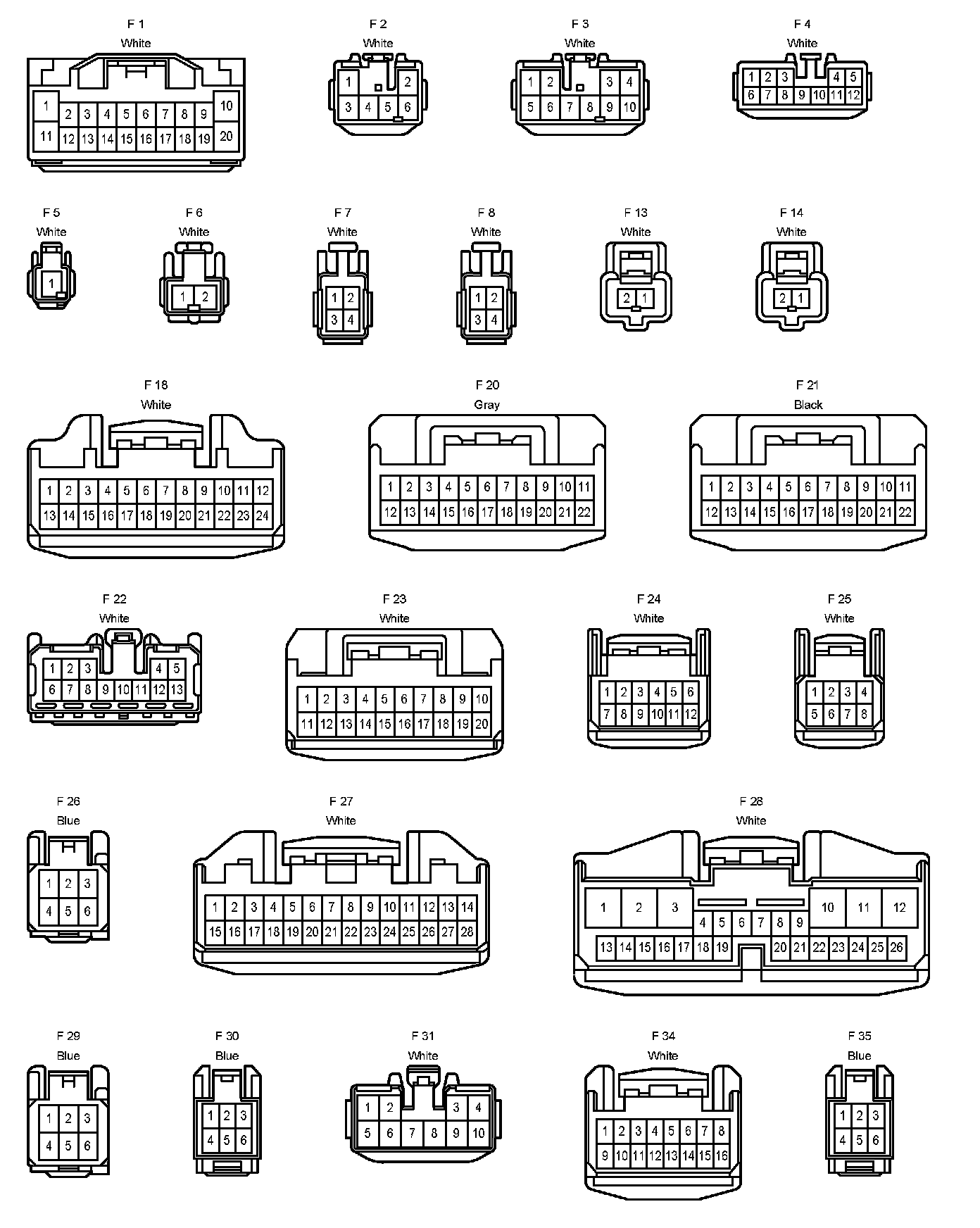 F 1
White
1 2 3 4 5 6 7 8 9 10
11 12 13 14 15 16 17 18 19 20

F 2
White
1 2
3 4 5 6

F 3
White
1 2 3 4
5 6 7 8 9 10

F 4
White
1 2 3 4 5
6 7 8 9 10 11 12

F 5
White
1

F 6
White
1 2

F 7
White
1 2
3 4

F 8
White
1 2
3 4

F 13
White
2 1

F 14
White
2 1

F 18
White
1 2 3 4 5 6 7 8 9 10 11 12
13 14 15 16 17 18 19 20 21 22 23 24

F 20
Gray
1 2 3 4 5 6 7 8 9 10 11
12 13 14 15 16 17 18 19 20 21 22

F 21
Black
1 2 3 4 5 6 7 8 9 10 11
12 13 14 15 16 17 18 19 20 21 22

F 22
White
1 2 3 4 5
6 7 8 9 10 11 12 13

F 23
White
1 2 3 4 5 6 7 8 9 10
11 12 13 14 15 16 17 18 19 20

F 24
White
1 2 3 4 5 6
7 8 9 10 11 12

F 25
White
1 2 3 4
5 6 7 8

F 26
Blue
1 2 3
4 5 6

F 27
White
1 2 3 4 5 6 7 8 9 10 11 12 13 14
15 16 17 18 19 20 21 22 23 24 25 26 27 28

F 28
White
1 2 3 10 11 12
4 5 6 7 8 9
13 14 15 16 17 18 19 20 21 22 23 24 25 26

F 29
Blue
1 2 3
4 5 6

F 30
Blue
1 2 3
4 5 6

F 31
White
1 2 3 4
5 6 7 8 9 10

F 34
White
1 2 3 4 5 6 7 8
9 10 11 12 13 14 15 16

F 35
Blue
1 2 3
4 5 6