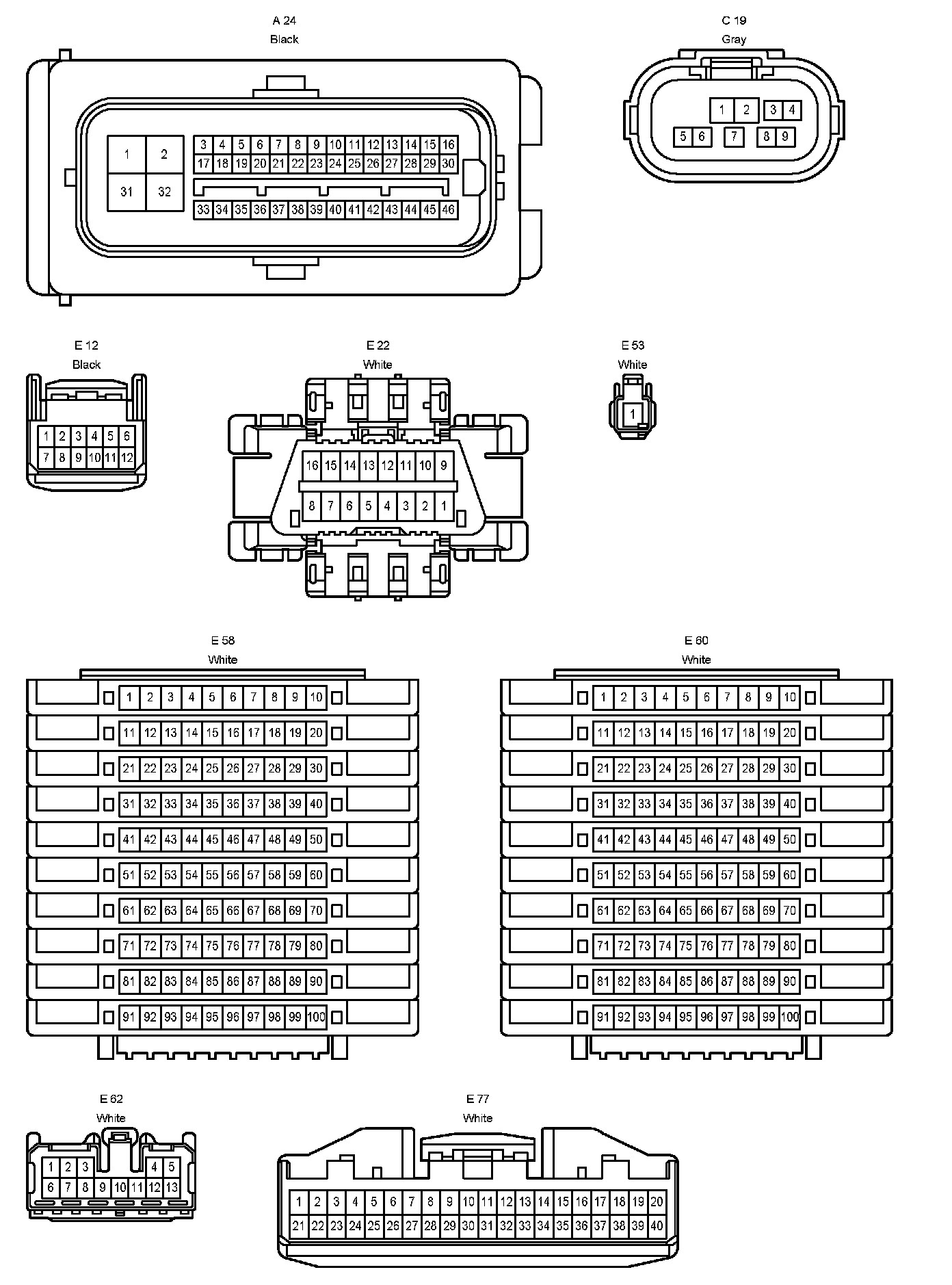 A 24
Black

1 2
31 32
3 4 5 6 7 8 9 10 11 12 13 14 15 16
17 18 19 20 21 22 23 24 25 26 27 28 29 30
33 34 35 36 37 38 39 40 41 42 43 44 45 46

C 19
Gray

1 2 3 4
5 6 7 8 9

E 12
Black

1 2 3 4 5 6
7 8 9 10 11 12

E 22
White

16 15 14 13 12 11 10 9
8 7 6 5 4 3 2 1

E 53
White

1

E 58
White

1 2 3 4 5 6 7 8 9 10
11 12 13 14 15 16 17 18 19 20
21 22 23 24 25 26 27 28 29 30
31 32 33 34 35 36 37 38 39 40
41 42 43 44 45 46 47 48 49 50
51 52 53 54 55 56 57 58 59 60
61 62 63 64 65 66 67 68 69 70
71 72 73 74 75 76 77 78 79 80
81 82 83 84 85 86 87 88 89 90
91 92 93 94 95 96 97 98 99 100

E 60
White

1 2 3 4 5 6 7 8 9 10
11 12 13 14 15 16 17 18 19 20
21 22 23 24 25 26 27 28 29 30
31 32 33 34 35 36 37 38 39 40
41 42 43 44 45 46 47 48 49 50
51 52 53 54 55 56 57 58 59 60
61 62 63 64 65 66 67 68 69 70
71 72 73 74 75 76 77 78 79 80
81 82 83 84 85 86 87 88 89 90
91 92 93 94 95 96 97 98 99 100

E 62
White

1 2 3 4 5
6 7 8 9 10 11 12 13

E 77
White

1 2 3 4 5 6 7 8 9 10 11 12 13 14 15 16 17 18 19 20
21 22 23 24 25 26 27 28 29 30 31 32 33 34 35 36 37 38 39 40