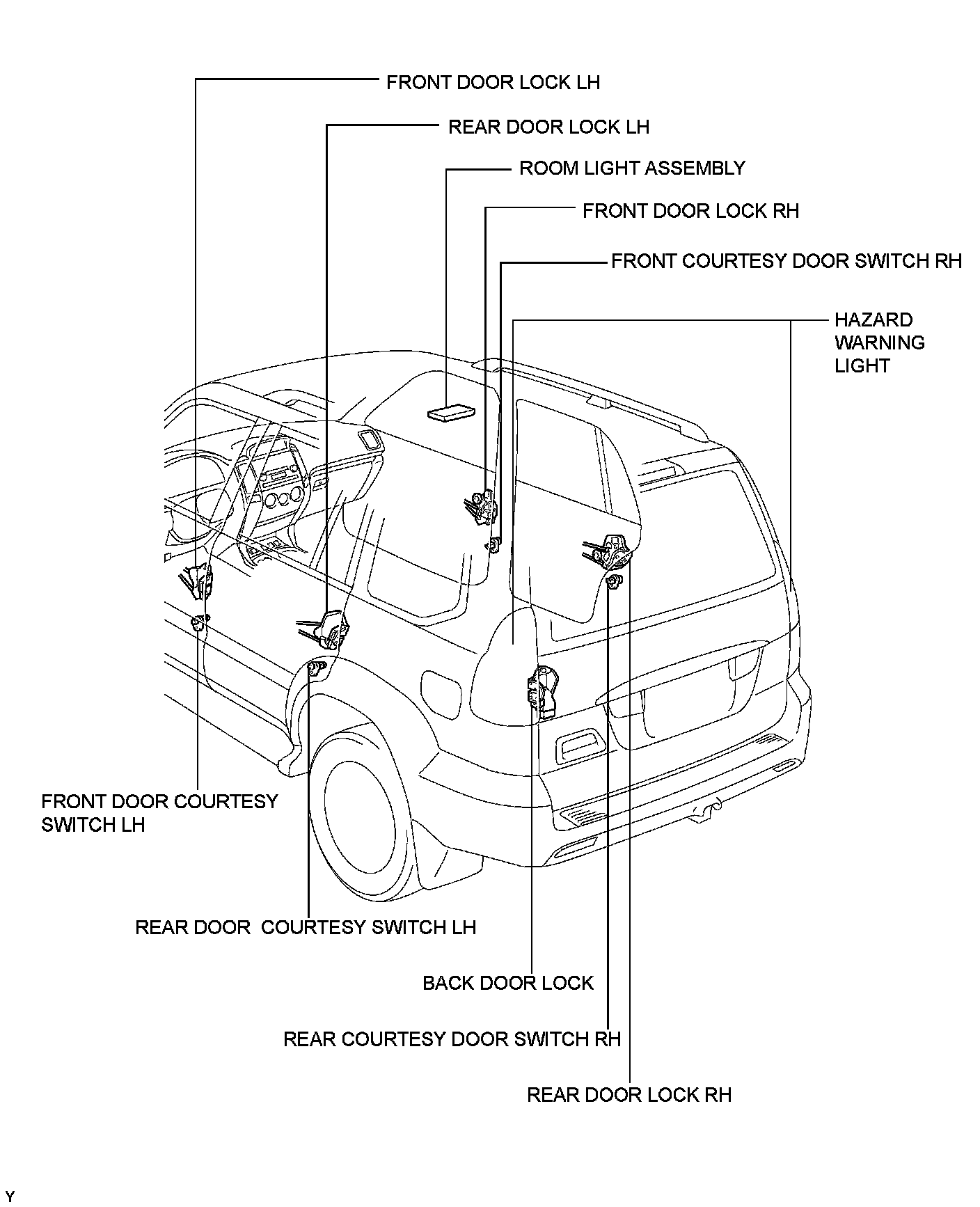 FRONT DOOR LOCK LH

REAR DOOR LOCK LH

ROOM LIGHT ASSEMBLY

FRONT DOOR LOCK RH

FRONT COURTESY DOOR SWITCH RH

HAZARD WARNING LIGHT

FRONT DOOR COURTESY SWITCH LH

REAR DOOR COURTESY SWITCH LH

BACK DOOR LOCK

REAR COURTESY DOOR SWITCH RH

REAR DOOR LOCK RH

Y