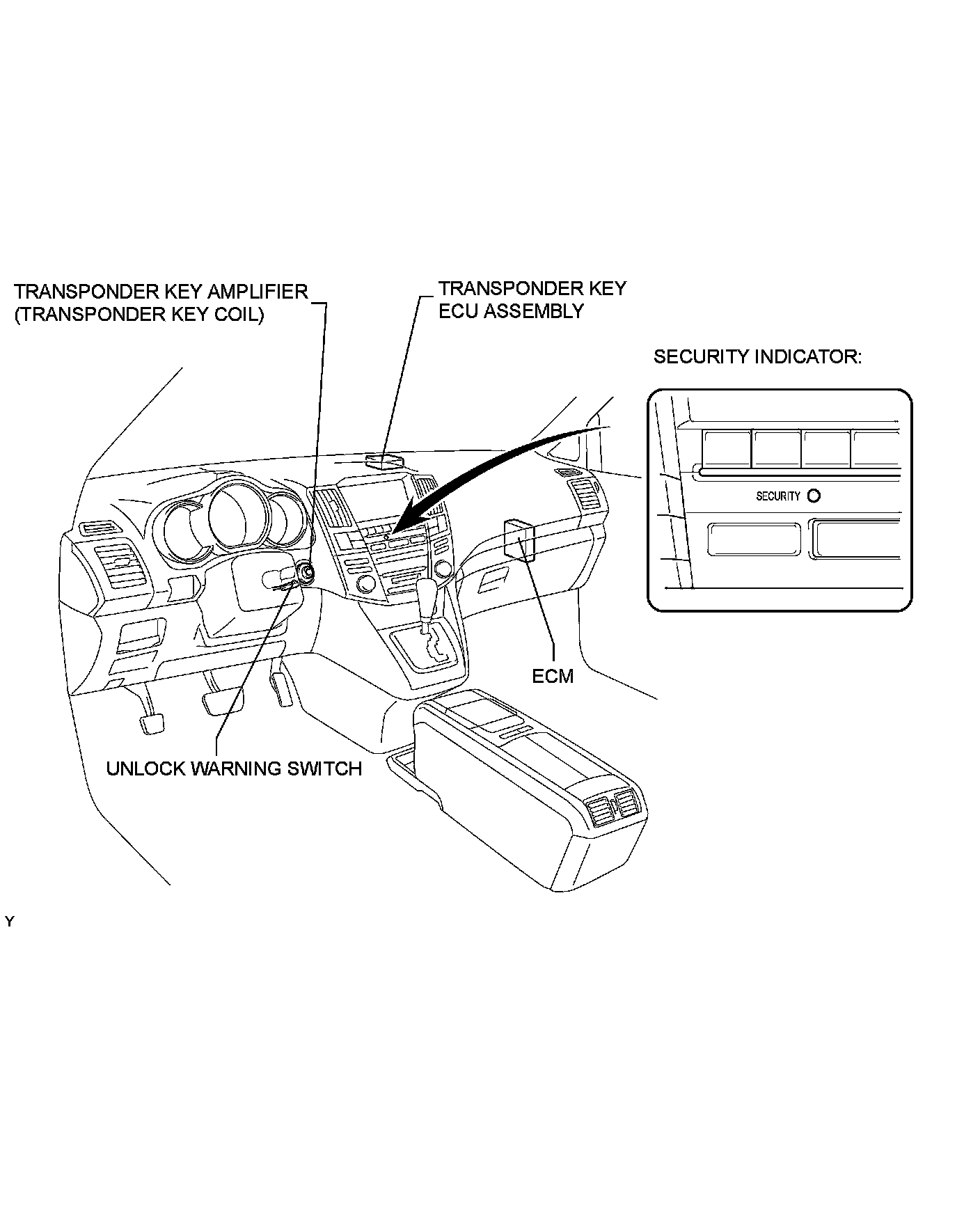 TRANSPONDER KEY AMPLIFIER
(TRANSPONDER KEY COIL)

TRANSPONDER KEY
ECU ASSEMBLY

SECURITY INDICATOR:

SECURITY

ECM

UNLOCK WARNING SWITCH

Y