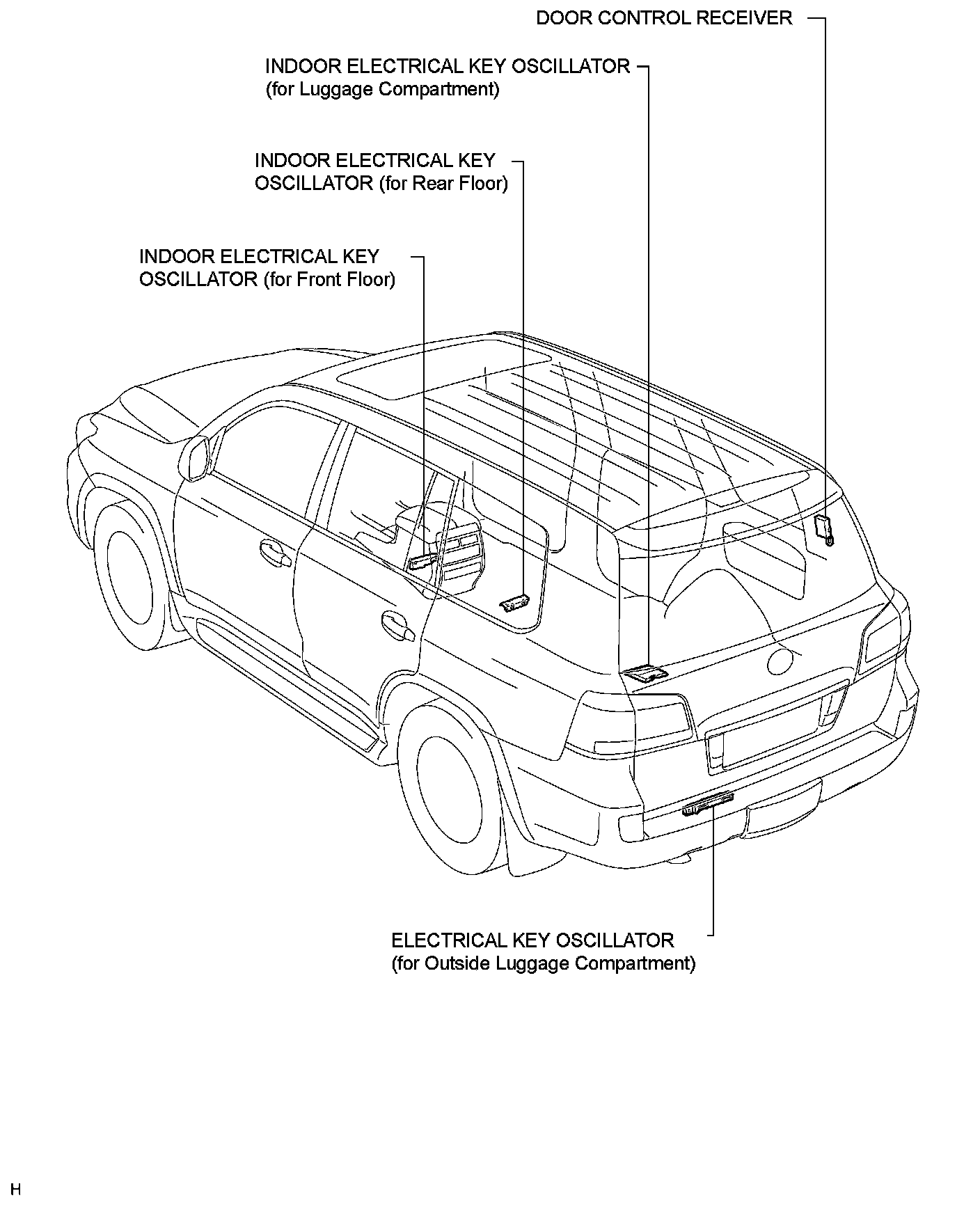 DOOR CONTROL RECEIVER

INDOOR ELECTRICAL KEY OSCILLATOR (for Luggage Compartment)

INDOOR ELECTRICAL KEY OSCILLATOR (for Rear Floor)

INDOOR ELECTRICAL KEY OSCILLATOR (for Front Floor)

ELECTRICAL KEY OSCILLATOR (for Outside Luggage Compartment)

H