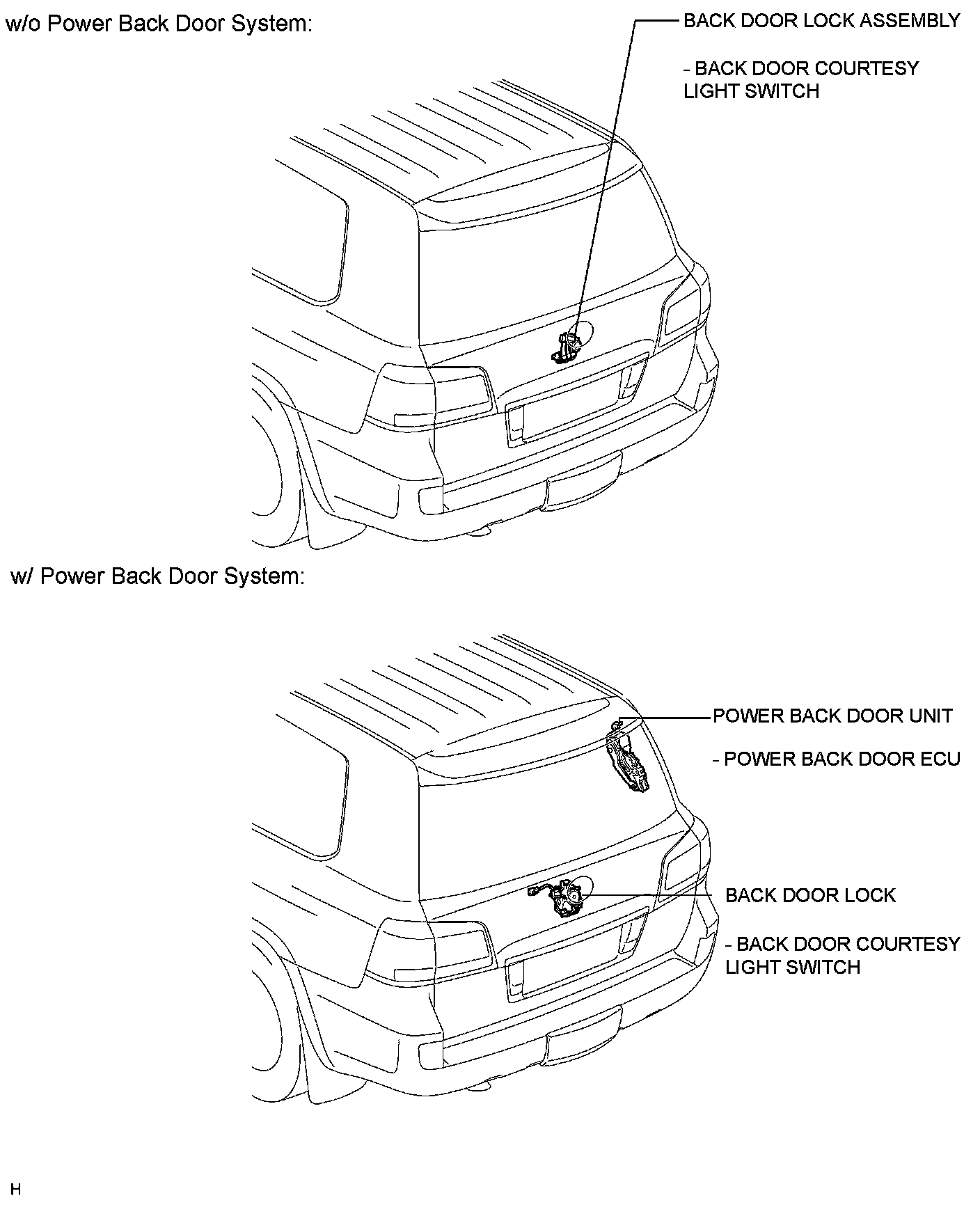 w/o Power Back Door System:

BACK DOOR LOCK ASSEMBLY

- BACK DOOR COURTESY LIGHT SWITCH

w/ Power Back Door System:

POWER BACK DOOR UNIT

- POWER BACK DOOR ECU

BACK DOOR LOCK

- BACK DOOR COURTESY LIGHT SWITCH

H