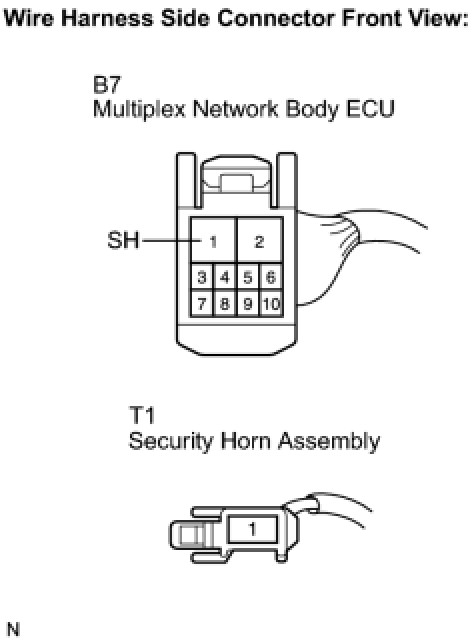 Wire Harness Side Connector Front View:

B7
Multiplex Network Body ECU

SH

1 2
3 4 5 6
7 8 9 10

T1
Security Horn Assembly

1

N