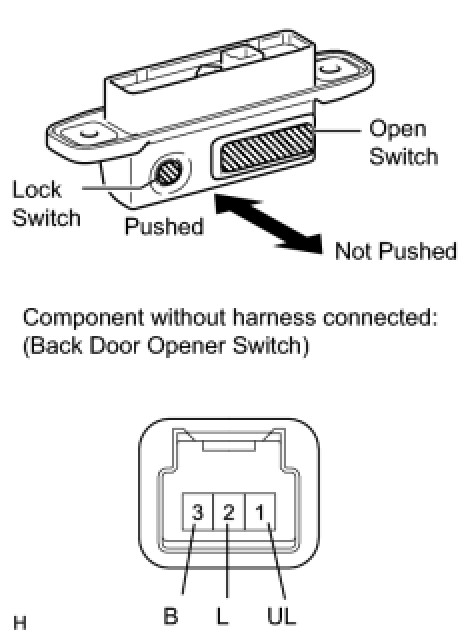 Open Switch

Lock Switch

Pushed

Not Pushed

Component without harness connected:
(Back Door Opener Switch)

3 2 1

B L UL

H