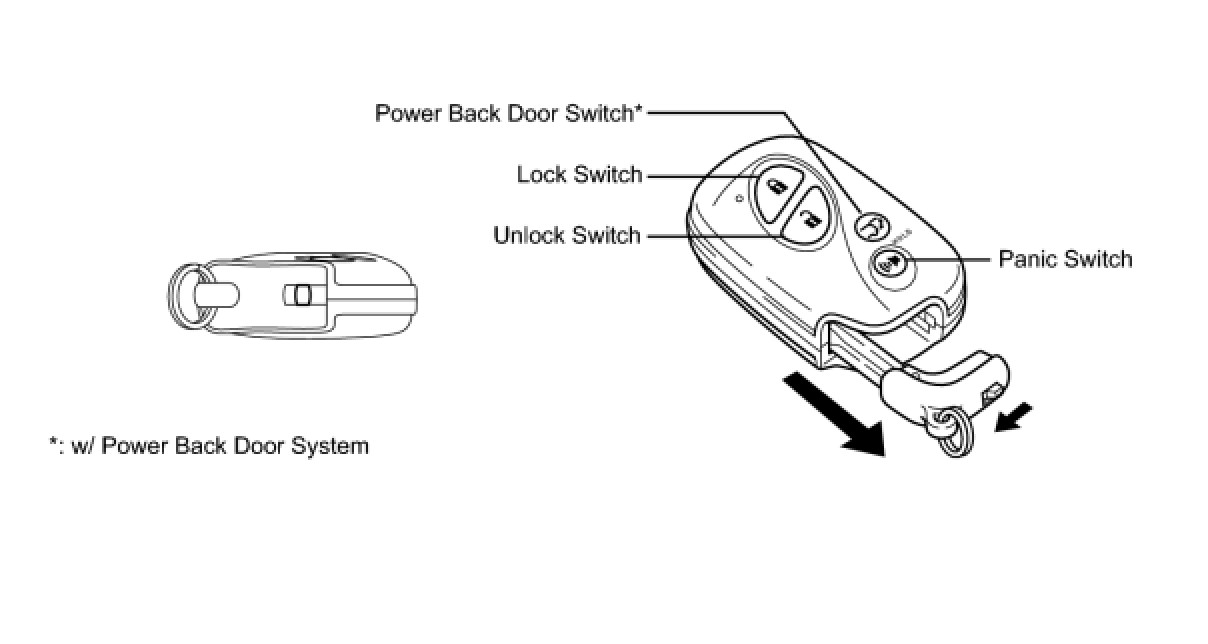 Power Back Door Switch*

Lock Switch

Unlock Switch

Panic Switch

*: w/ Power Back Door System