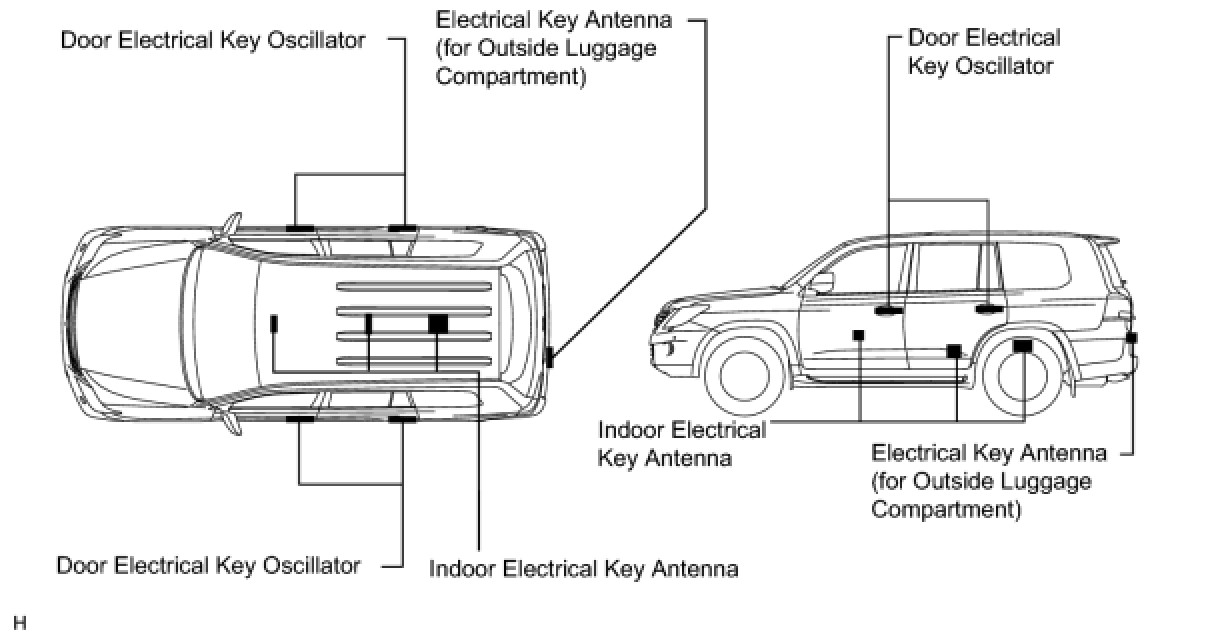 Door Electrical Key Oscillator

Electrical Key Antenna (for Outside Luggage Compartment)

Door Electrical Key Oscillator

Indoor Electrical Key Antenna

Electrical Key Antenna (for Outside Luggage Compartment)

Door Electrical Key Oscillator

Indoor Electrical Key Antenna

H