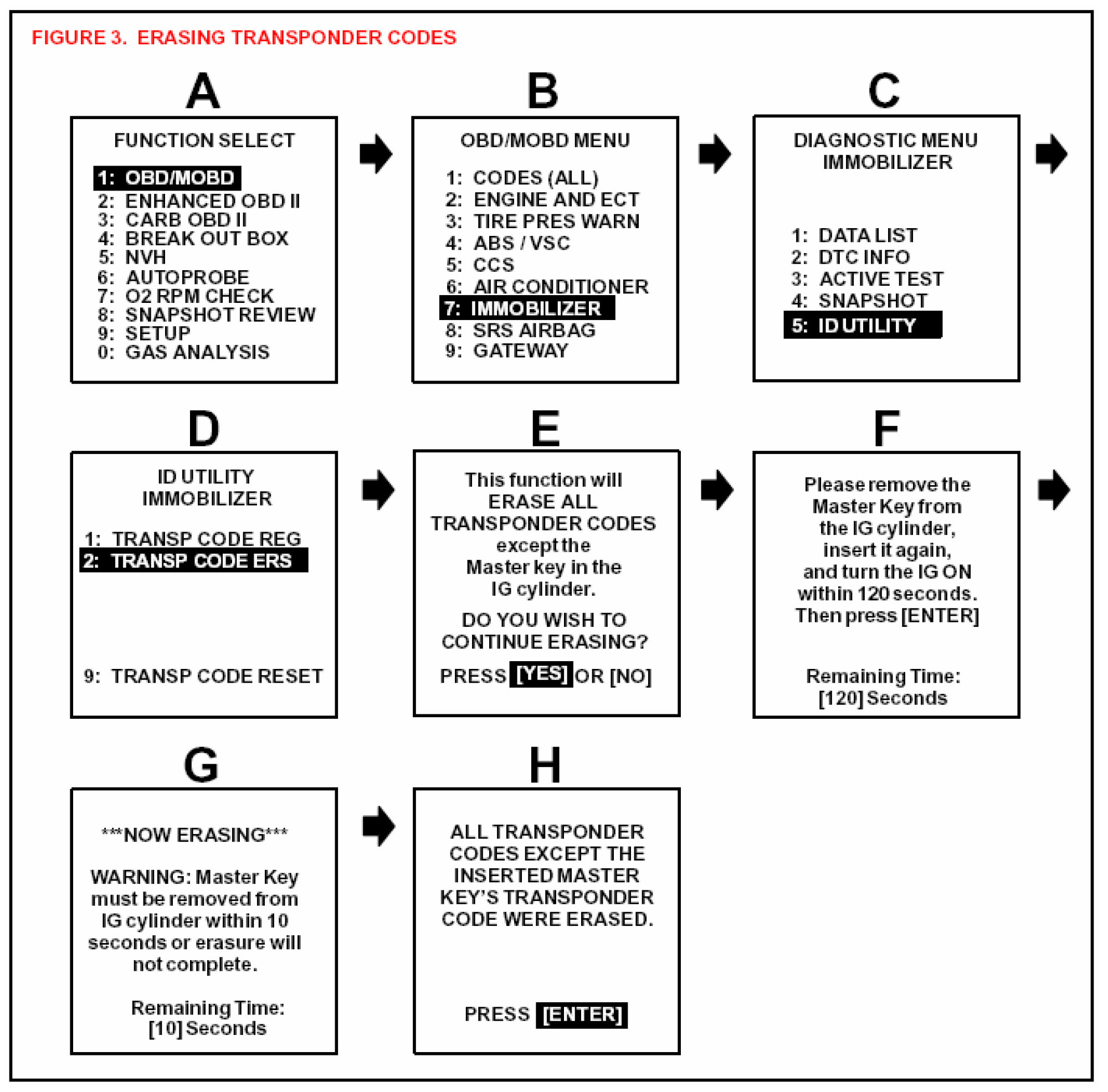 FIGURE 3. ERASING TRANSPONDER CODES

A

FUNCTION SELECT

1: OBD/MOBD
2: ENHANCED OBD II
3: CARB OBD II
4: BREAK OUT BOX
5: NVH
6: AUTOPROBE
7: O2 RPM CHECK
8: SNAPSHOT REVIEW
9: SETUP
0: GAS ANALYSIS

B

OBD/MOBD MENU

1: CODES (ALL)
2: ENGINE AND ECT
3: TIRE PRES WARN
4: ABS / VSC
5: CCS
6: AIR CONDITIONER
7: IMMOBILIZER
8: SRS AIRBAG
9: GATEWAY

C

DIAGNOSTIC MENU
IMMOBILIZER

1: DATA LIST
2: DTC INFO
3: ACTIVE TEST
4: SNAPSHOT
5: ID UTILITY

D

ID UTILITY
IMMOBILIZER

1: TRANSP CODE REG
2: TRANSP CODE ERS

9: TRANSP CODE RESET

E

This function will ERASE ALL TRANSPONDER CODES except the Master key in the IG cylinder.

DO YOU WISH TO CONTINUE ERASING?

PRESS [YES] OR [NO]

F

Please remove the Master Key from the IG cylinder, insert it again, and turn the IG ON within 120 seconds. Then press [ENTER]

Remaining Time:
[120] Seconds

G

***NOW ERASING***

WARNING: Master Key must be removed from IG cylinder within 10 seconds or erasure will not complete.

Remaining Time:
[10] Seconds

H

ALL TRANSPONDER CODES EXCEPT THE INSERTED MASTER KEY'S TRANSPONDER CODE WERE ERASED.

PRESS [ENTER]