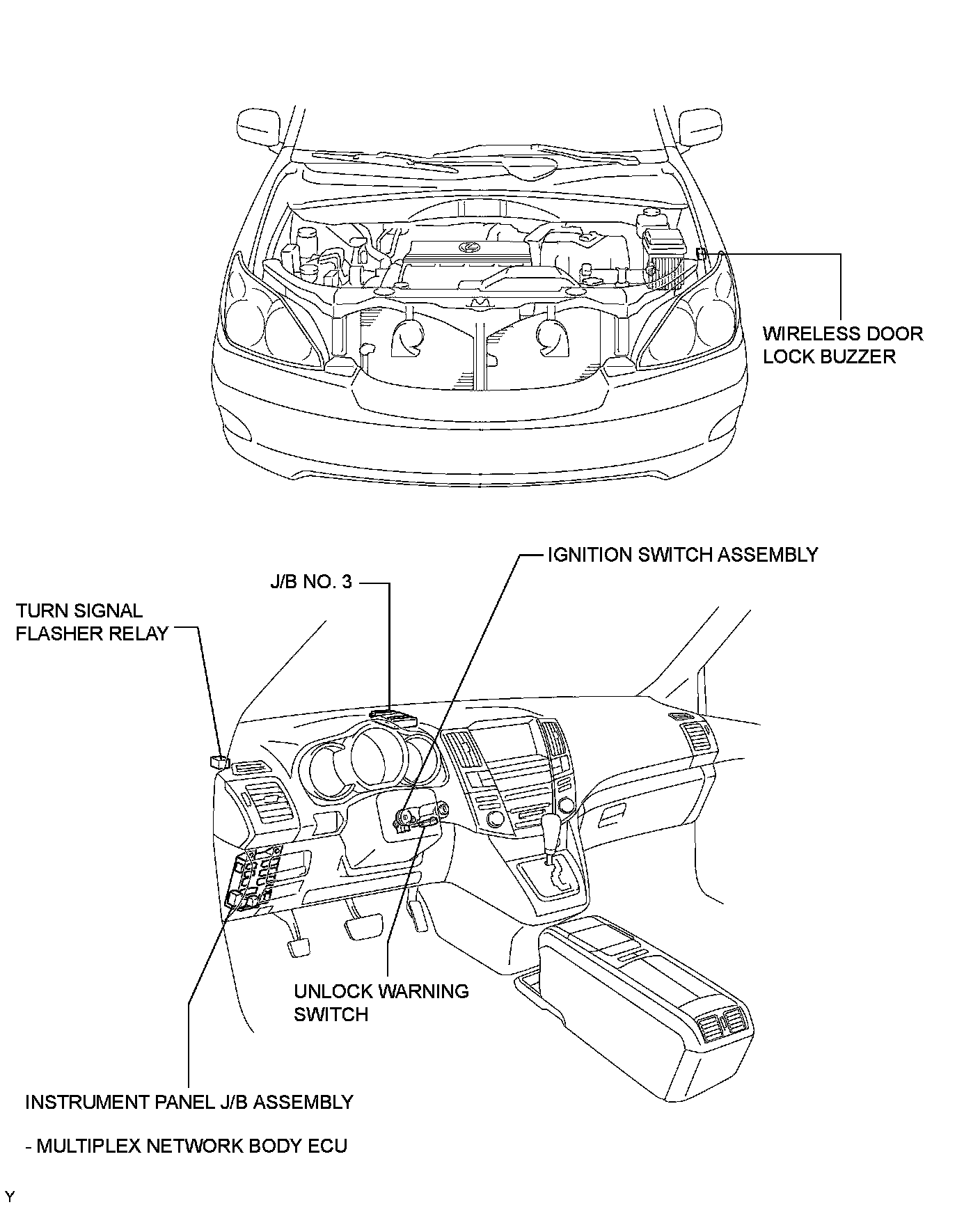 WIRELESS DOOR LOCK BUZZER

IGNITION SWITCH ASSEMBLY

J/B NO. 3

TURN SIGNAL FLASHER RELAY

UNLOCK WARNING SWITCH

INSTRUMENT PANEL J/B ASSEMBLY

- MULTIPLEX NETWORK BODY ECU

Y