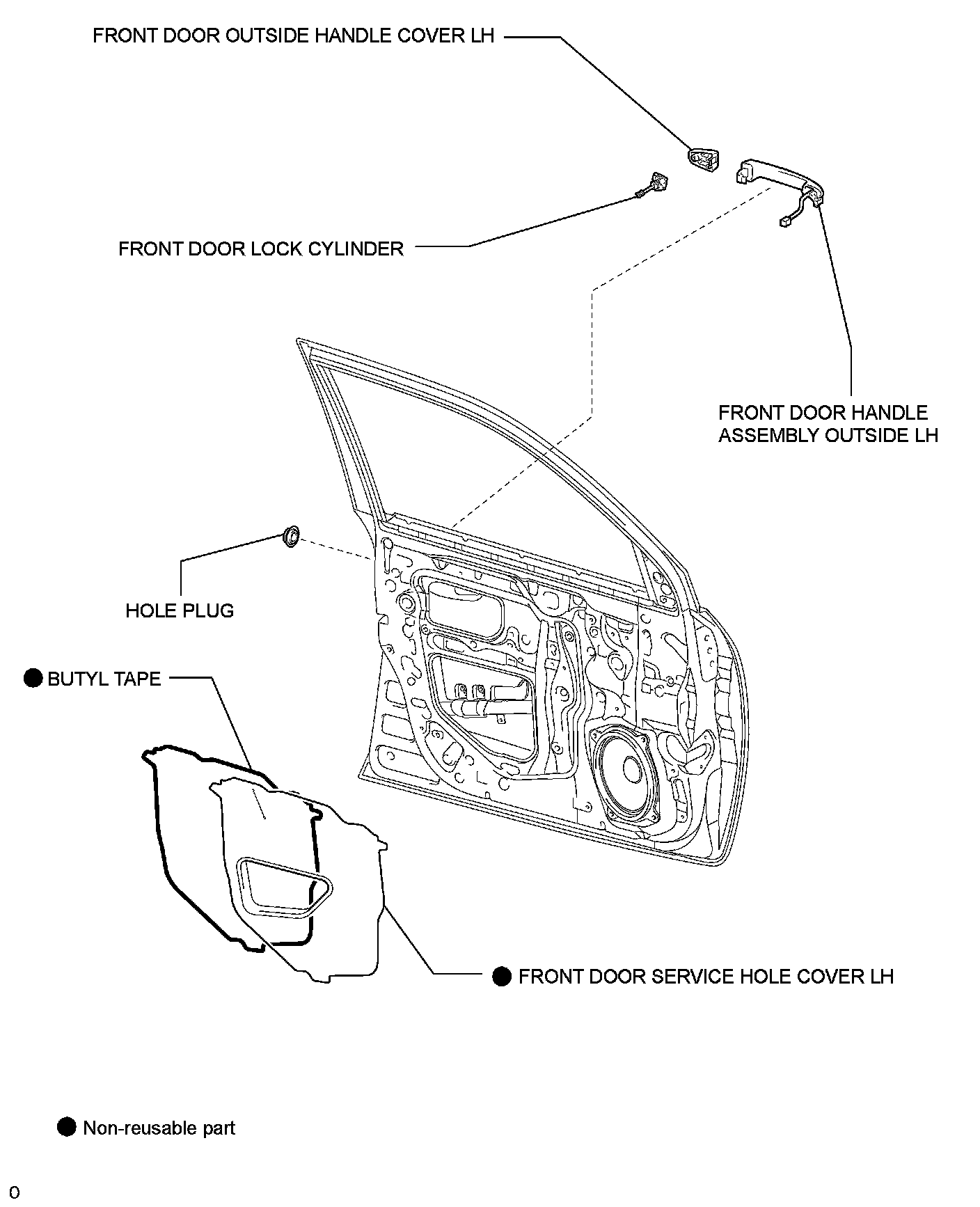 FRONT DOOR OUTSIDE HANDLE COVER LH

FRONT DOOR LOCK CYLINDER

FRONT DOOR HANDLE ASSEMBLY OUTSIDE LH

HOLE PLUG

● BUTYL TAPE

● FRONT DOOR SERVICE HOLE COVER LH

● Non-reusable part

0