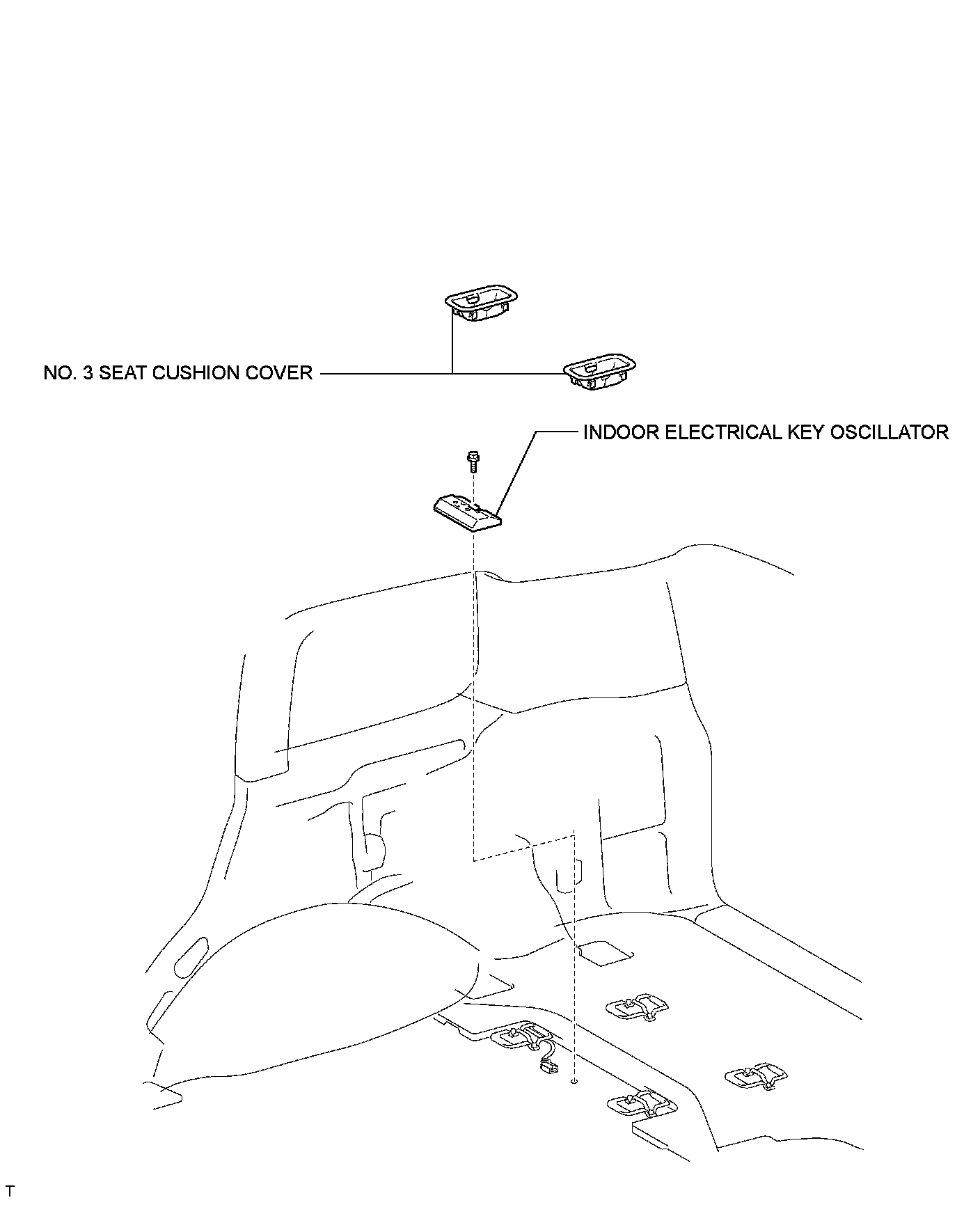 NO. 3 SEAT CUSHION COVER

INDOOR ELECTRICAL KEY OSCILLATOR

T