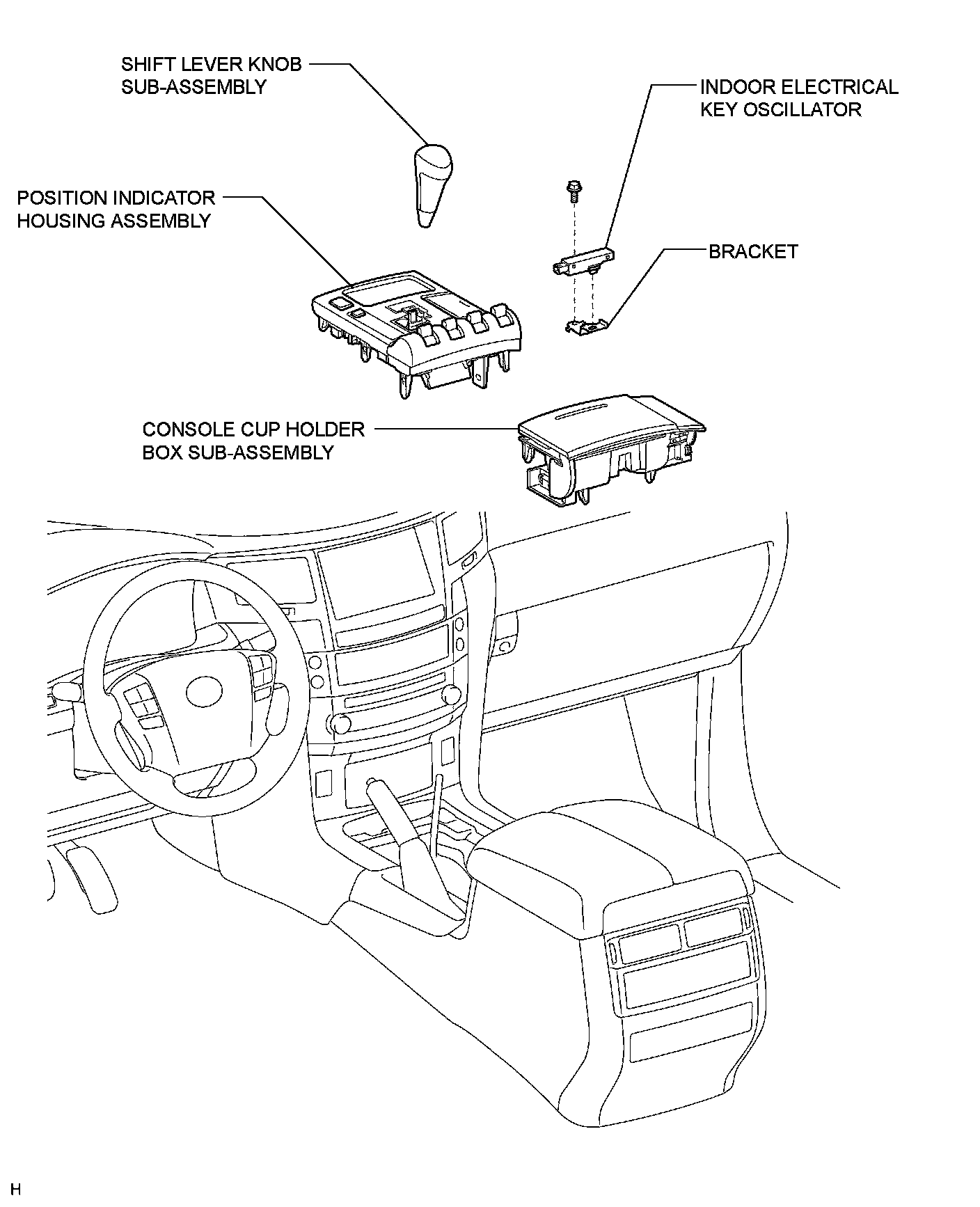 SHIFT LEVER KNOB SUB-ASSEMBLY

INDOOR ELECTRICAL KEY OSCILLATOR

POSITION INDICATOR HOUSING ASSEMBLY

BRACKET

CONSOLE CUP HOLDER BOX SUB-ASSEMBLY

H