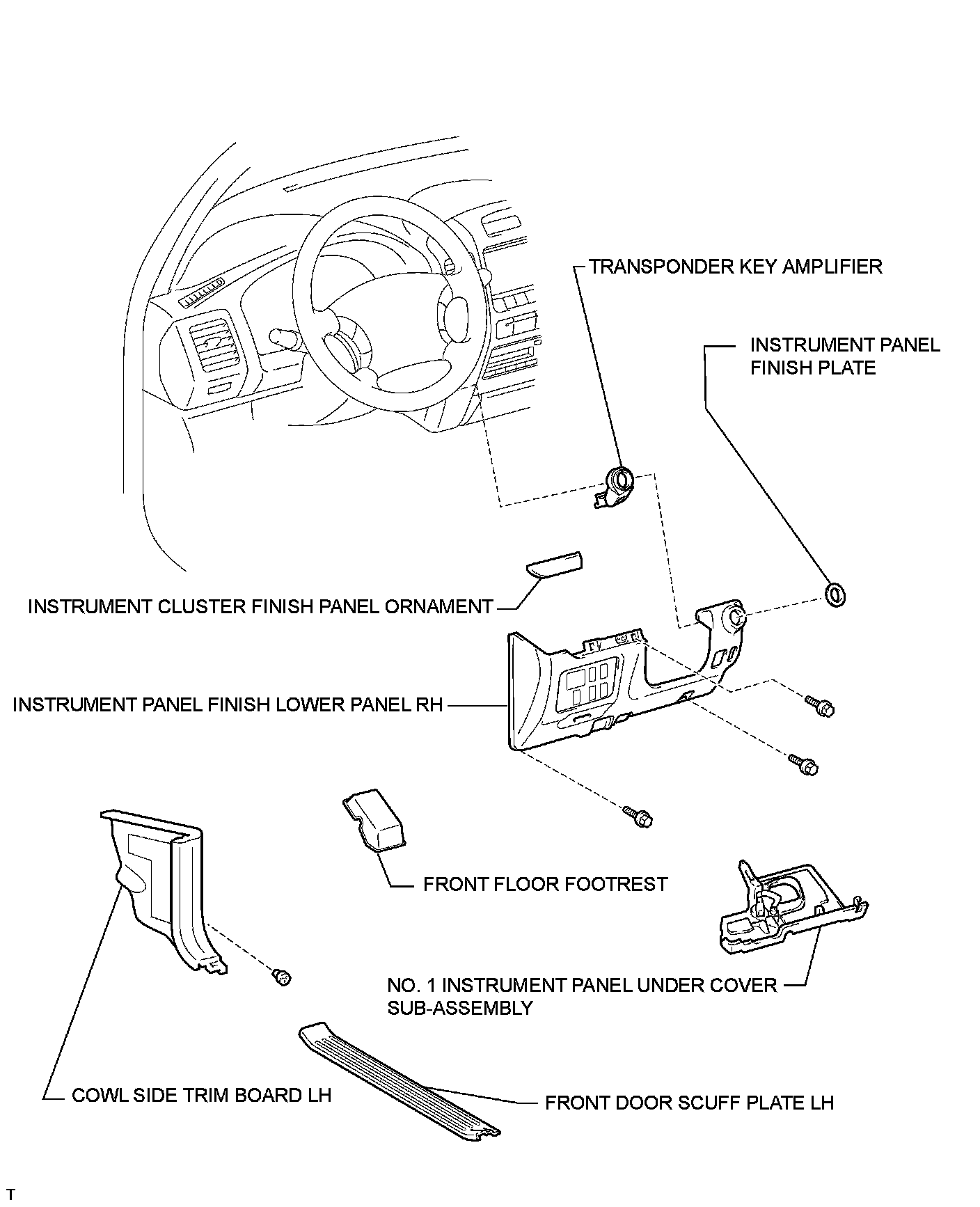 TRANSPONDER KEY AMPLIFIER

INSTRUMENT PANEL FINISH PLATE

INSTRUMENT CLUSTER FINISH PANEL ORNAMENT

INSTRUMENT PANEL FINISH LOWER PANEL RH

FRONT FLOOR FOOTREST

NO. 1 INSTRUMENT PANEL UNDER COVER SUB-ASSEMBLY

COWL SIDE TRIM BOARD LH

FRONT DOOR SCUFF PLATE LH

T