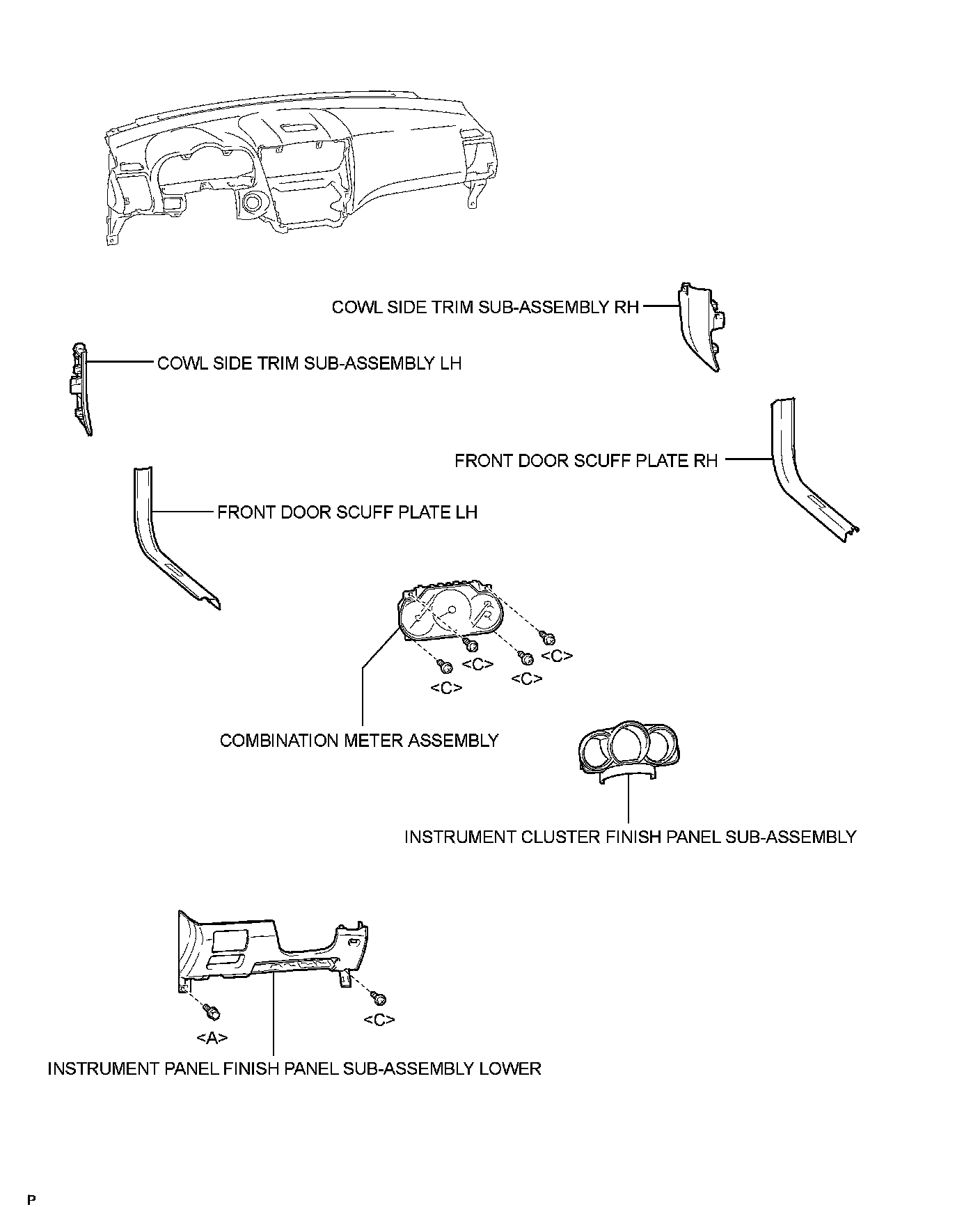 COWL SIDE TRIM SUB-ASSEMBLY RH

COWL SIDE TRIM SUB-ASSEMBLY LH

FRONT DOOR SCUFF PLATE RH

FRONT DOOR SCUFF PLATE LH

<C>
<C>
<C>
<C>

COMBINATION METER ASSEMBLY

INSTRUMENT CLUSTER FINISH PANEL SUB-ASSEMBLY

<A>
<C>

INSTRUMENT PANEL FINISH PANEL SUB-ASSEMBLY LOWER

P