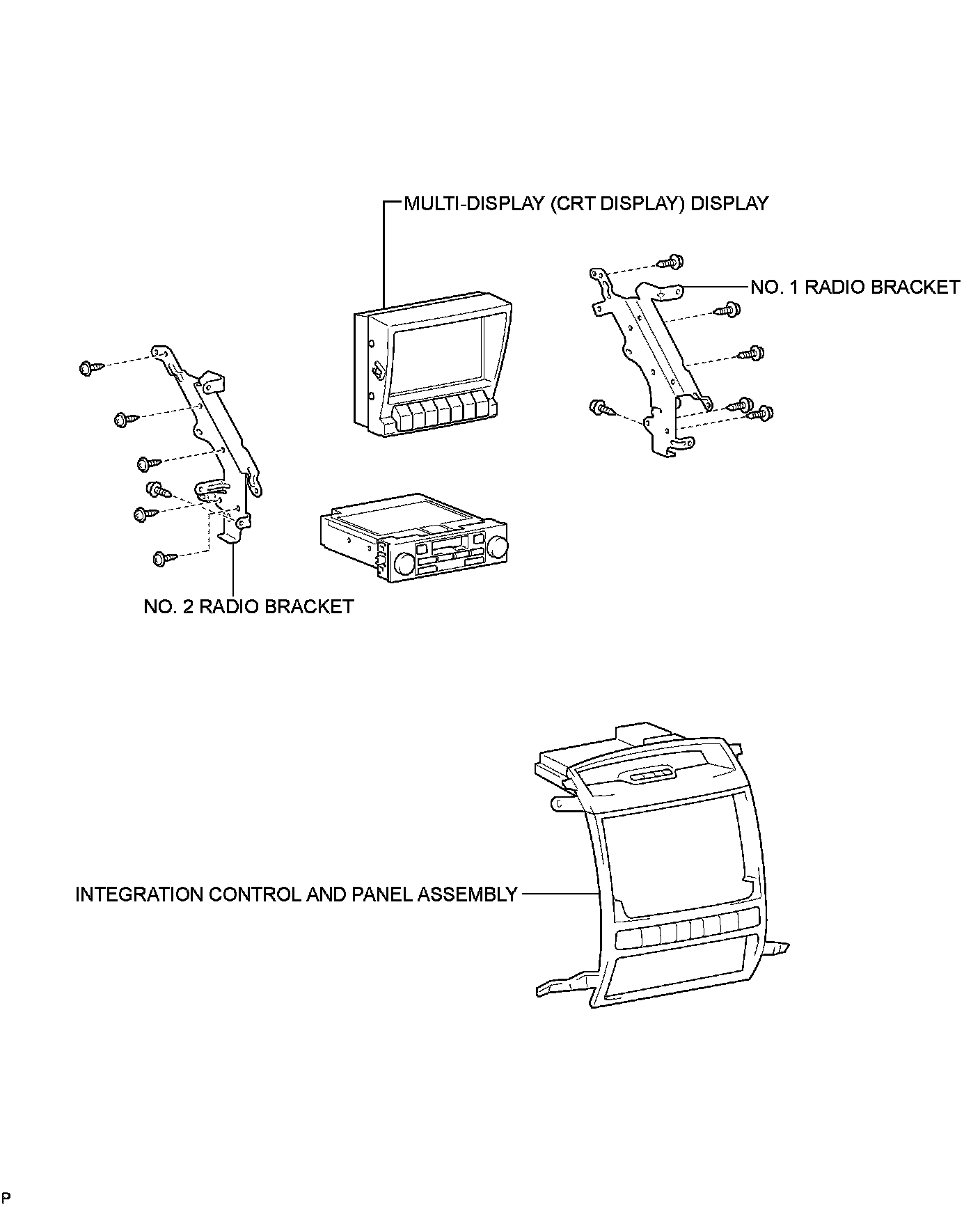 MULTI-DISPLAY (CRT DISPLAY) DISPLAY

NO. 1 RADIO BRACKET

NO. 2 RADIO BRACKET

INTEGRATION CONTROL AND PANEL ASSEMBLY

P