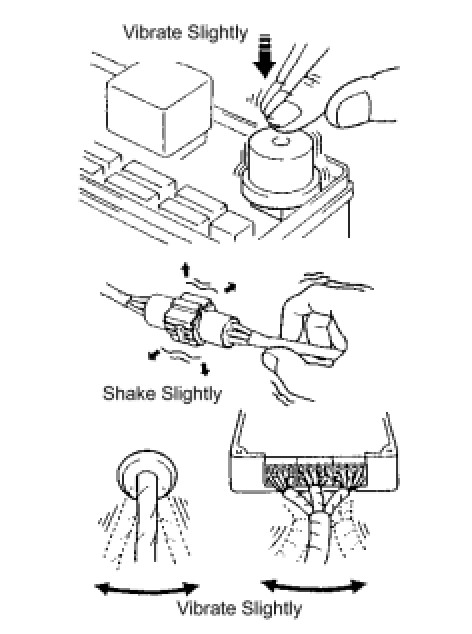 Vibrate Slightly

Shake Slightly

Vibrate Slightly