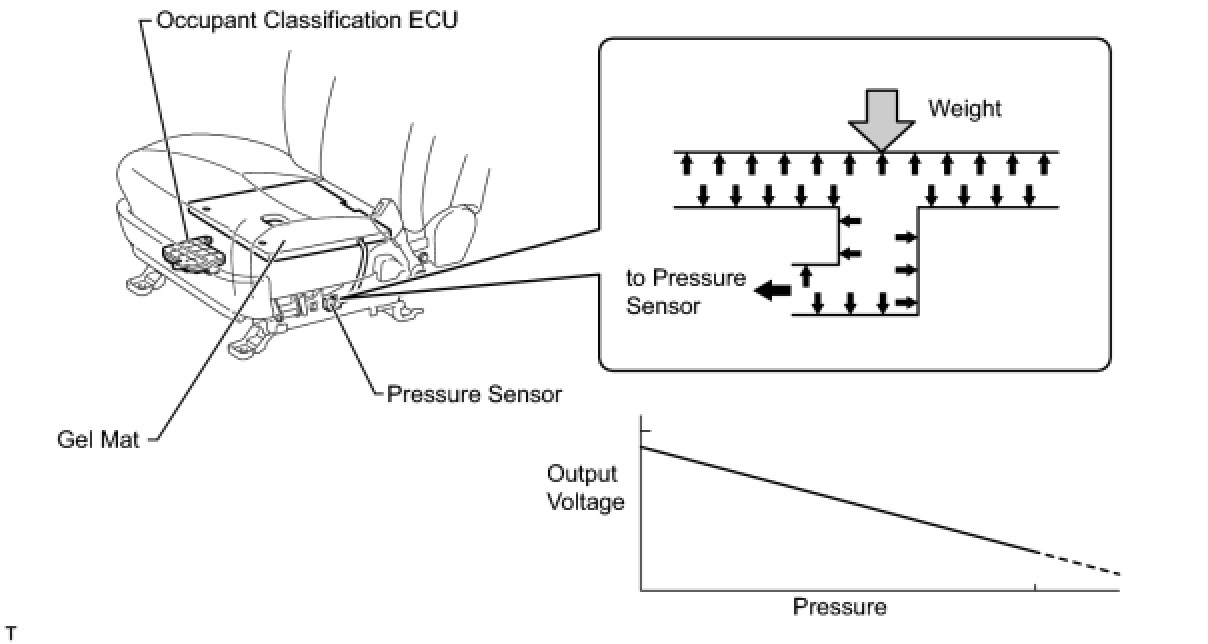 Occupant Classification ECU

Weight

to Pressure Sensor

Pressure Sensor

Gel Mat

Output Voltage

Pressure

T