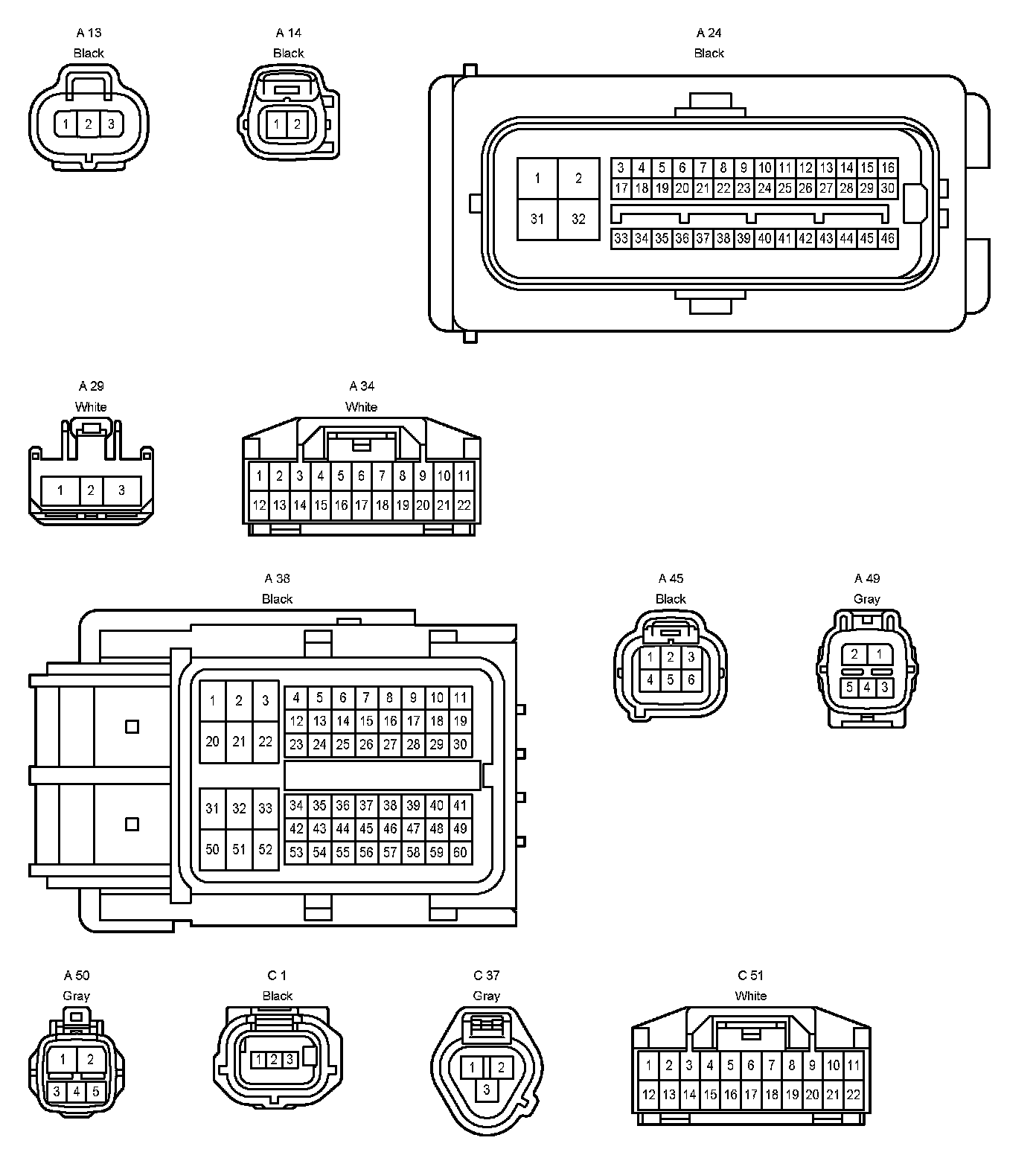 A 13
Black
1 2 3

A 14
Black
1 2

A 24
Black
1 2
31 32
3 4 5 6 7 8 9 10 11 12 13 14 15 16
17 18 19 20 21 22 23 24 25 26 27 28 29 30
33 34 35 36 37 38 39 40 41 42 43 44 45 46

A 29
White
1 2 3

A 34
White
1 2 3 4 5 6 7 8 9 10 11
12 13 14 15 16 17 18 19 20 21 22

A 38
Black
1 2 3
20 21 22
4 5 6 7 8 9 10 11
12 13 14 15 16 17 18 19
23 24 25 26 27 28 29 30
31 32 33
50 51 52
34 35 36 37 38 39 40 41
42 43 44 45 46 47 48 49
53 54 55 56 57 58 59 60

A 45
Black
1 2 3
4 5 6

A 49
Gray
2 1
5 4 3

A 50
Gray
1 2
3 4 5

C 1
Black
1 2 3

C 37
Gray
1 2
3

C 51
White
1 2 3 4 5 6 7 8 9 10 11
12 13 14 15 16 17 18 19 20 21 22