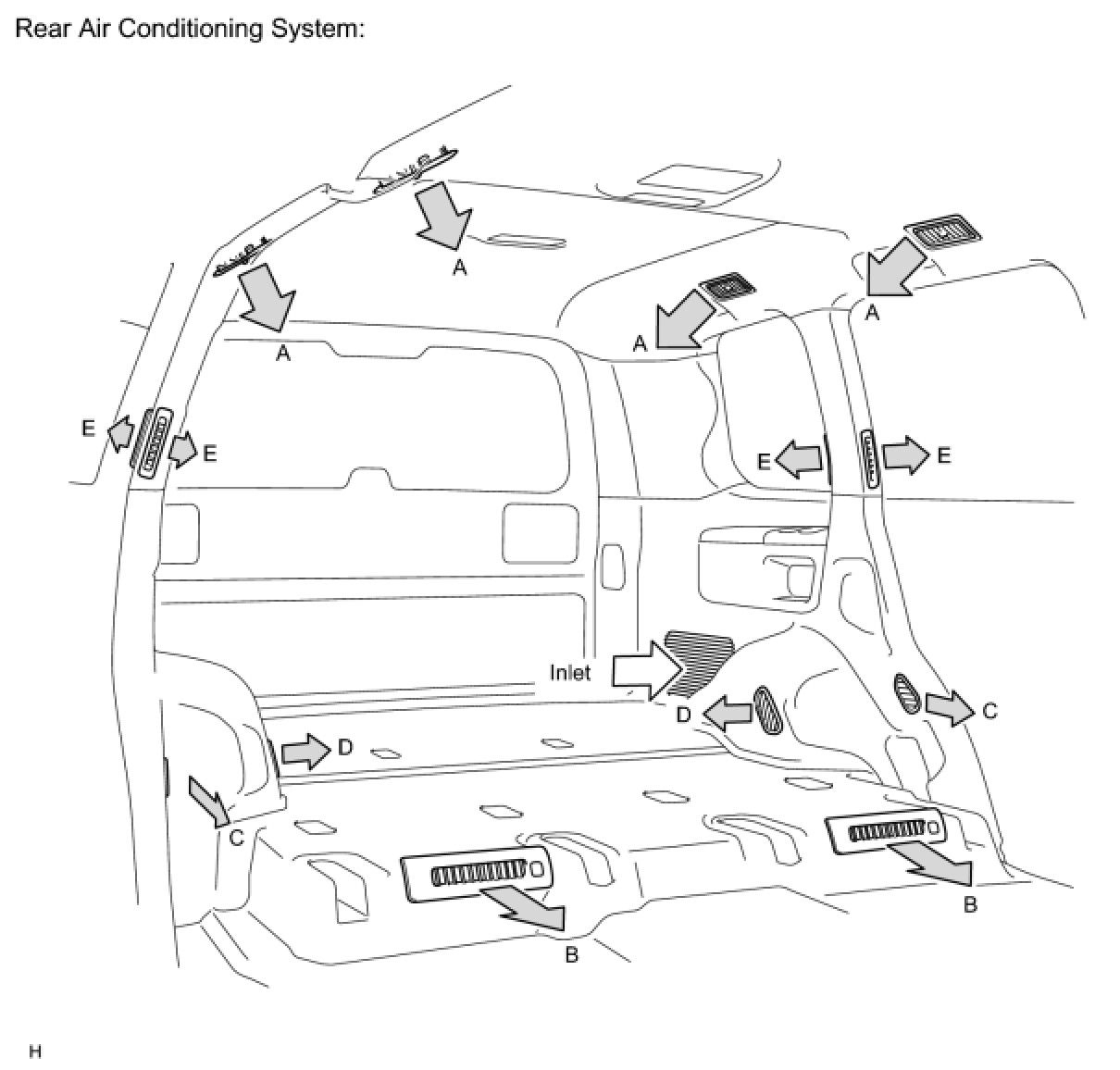 Rear Air Conditioning System:

A

A

A

A

E

E

E

E

Inlet

D

C

D

C

B

B

H