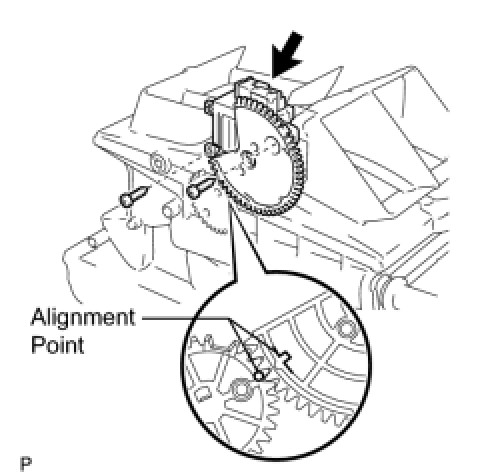 Alignment Point

P