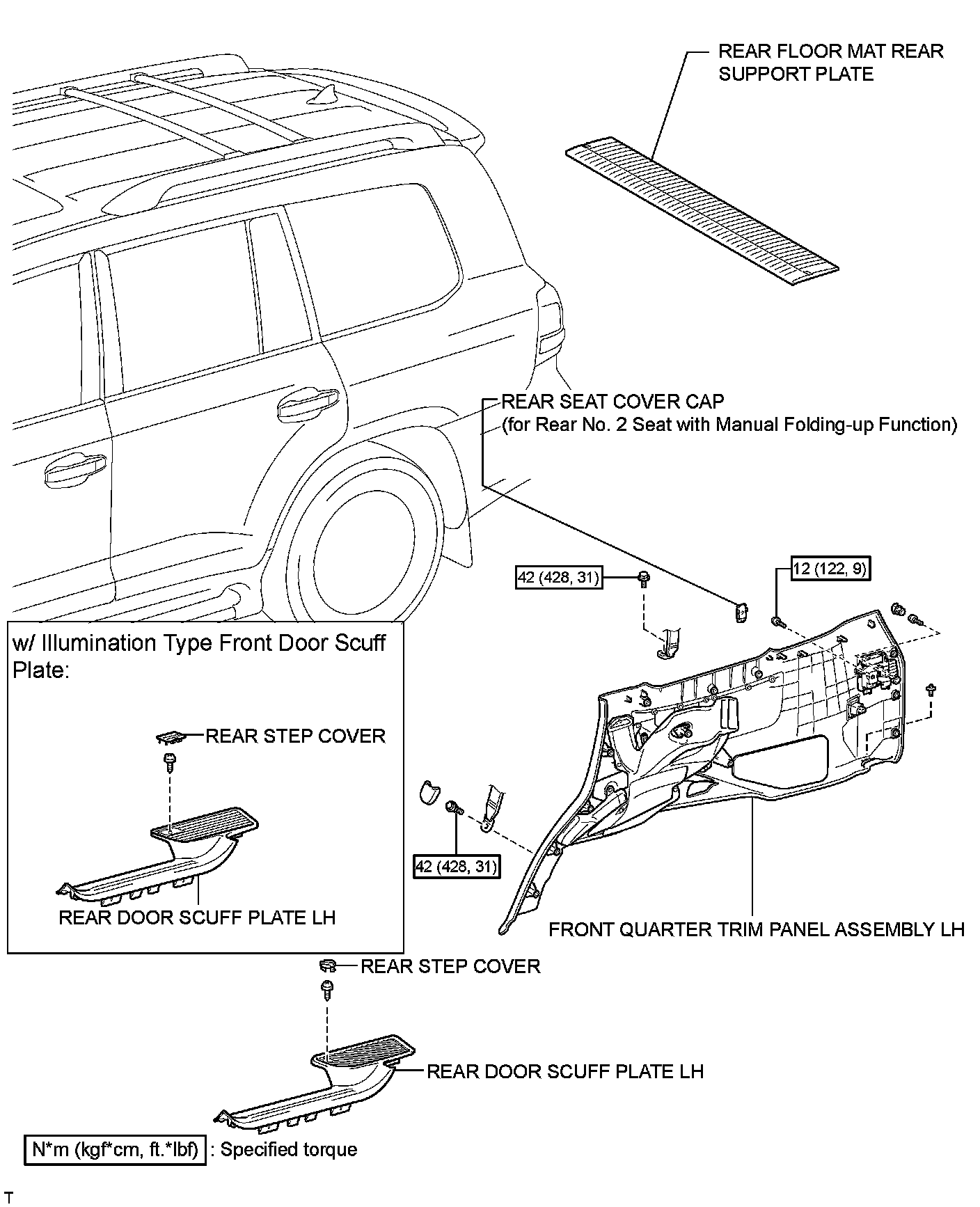 REAR FLOOR MAT REAR SUPPORT PLATE

REAR SEAT COVER CAP
(for Rear No. 2 Seat with Manual Folding-up Function)

42 (428, 31)

12 (122, 9)

w/ Illumination Type Front Door Scuff Plate:

REAR STEP COVER

REAR DOOR SCUFF PLATE LH

42 (428, 31)

FRONT QUARTER TRIM PANEL ASSEMBLY LH

REAR STEP COVER

REAR DOOR SCUFF PLATE LH

N*m (kgf*cm, ft.*lbf) : Specified torque

T