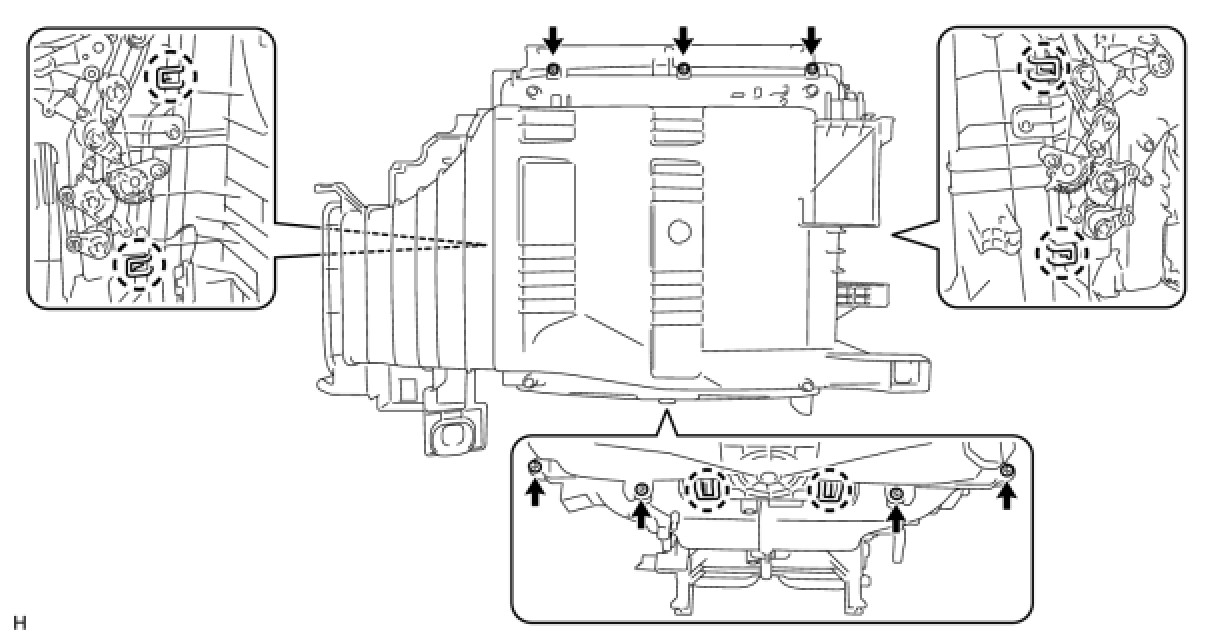 H