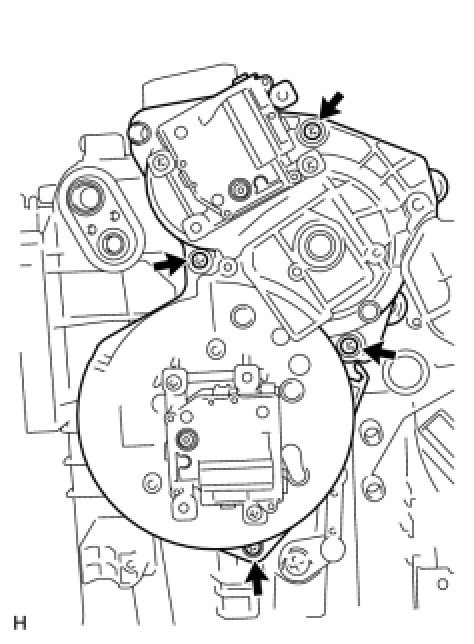 H