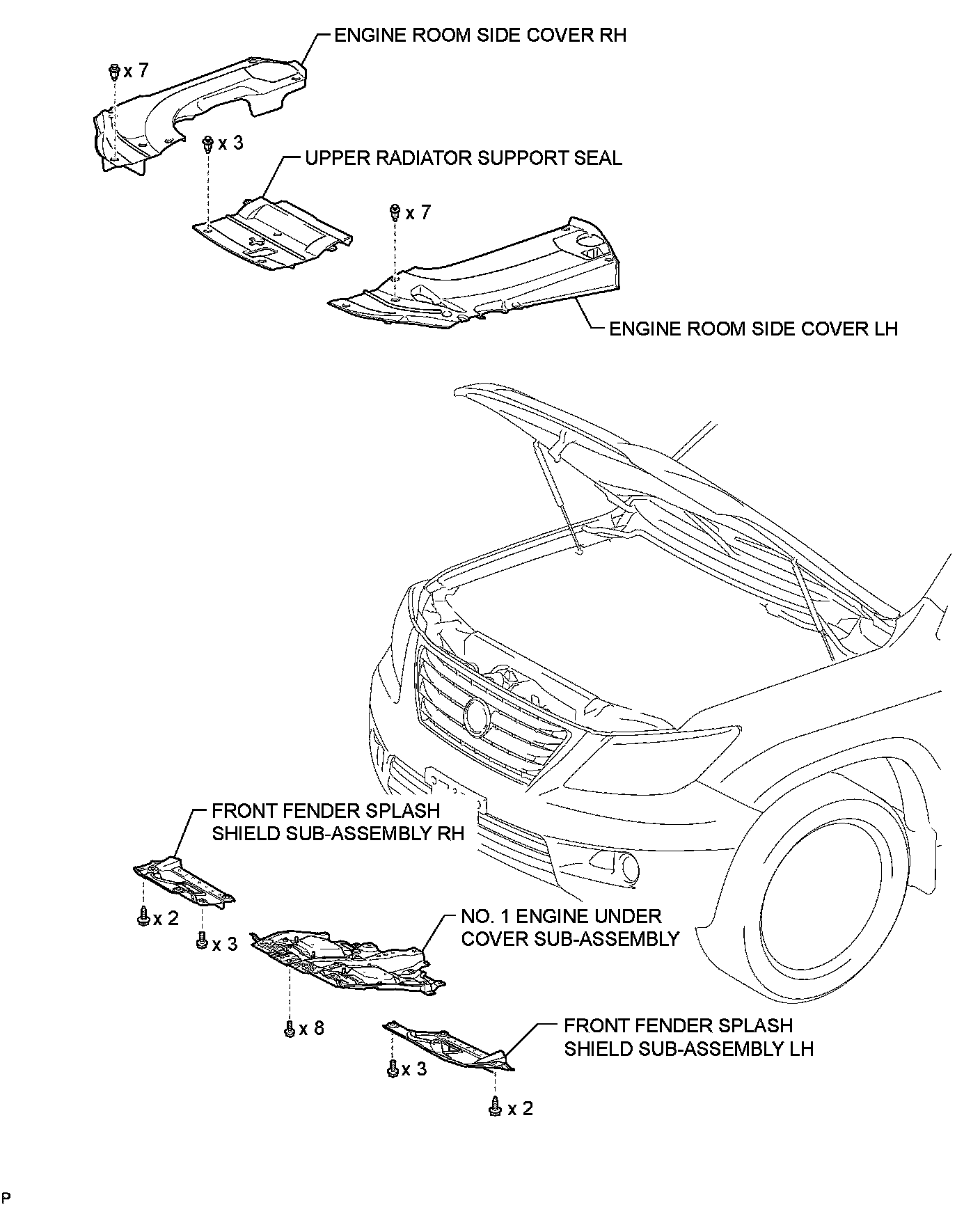 ENGINE ROOM SIDE COVER RH

x 7

x 3

UPPER RADIATOR SUPPORT SEAL

x 7

ENGINE ROOM SIDE COVER LH

FRONT FENDER SPLASH SHIELD SUB-ASSEMBLY RH

x 2

x 3

NO. 1 ENGINE UNDER COVER SUB-ASSEMBLY

x 8

FRONT FENDER SPLASH SHIELD SUB-ASSEMBLY LH

x 3

x 2

P